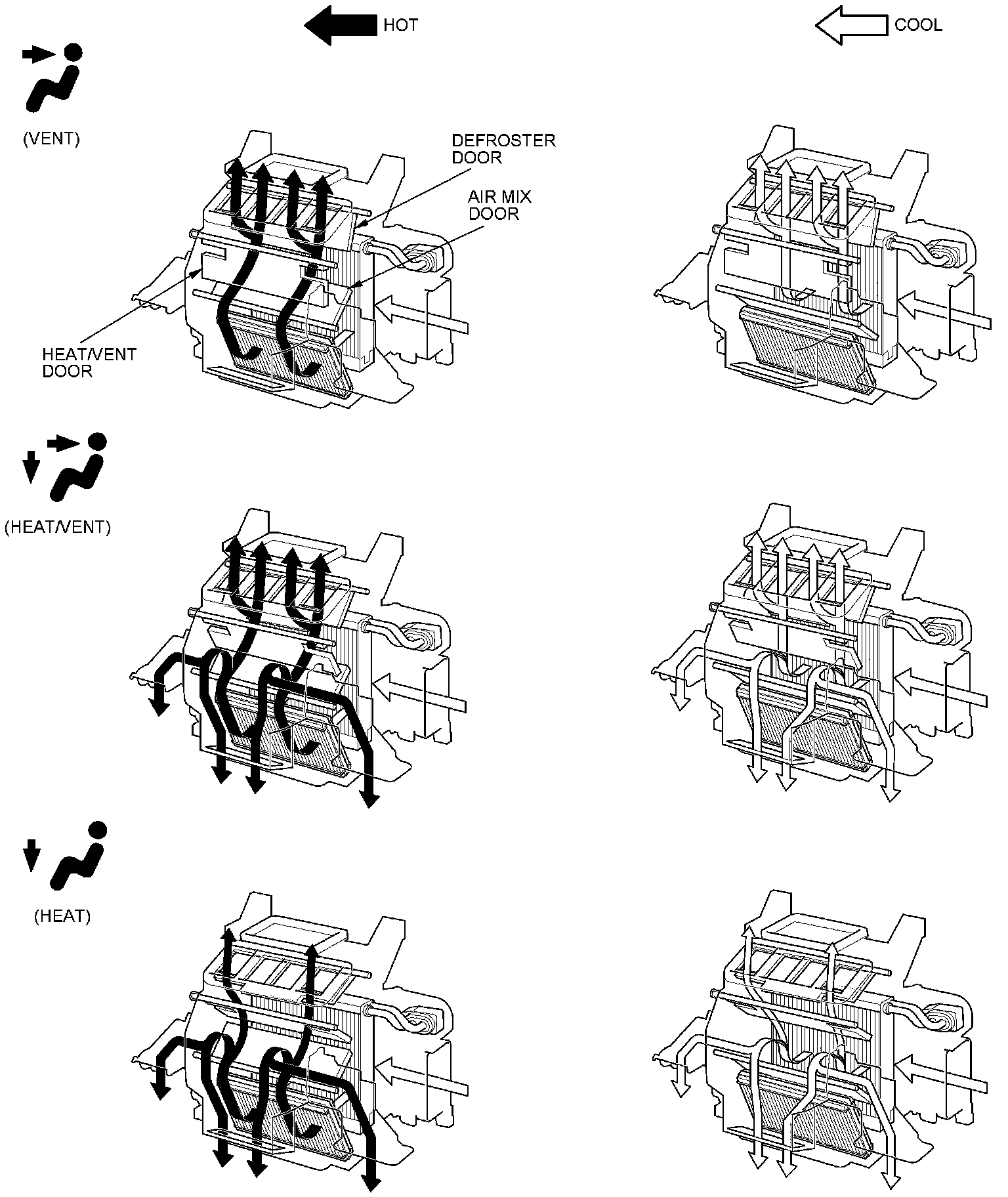 HOT

COOL

(VENT)

DEFROSTER DOOR

AIR MIX DOOR

HEAT/VENT DOOR

(HEAT/VENT)

(HEAT)