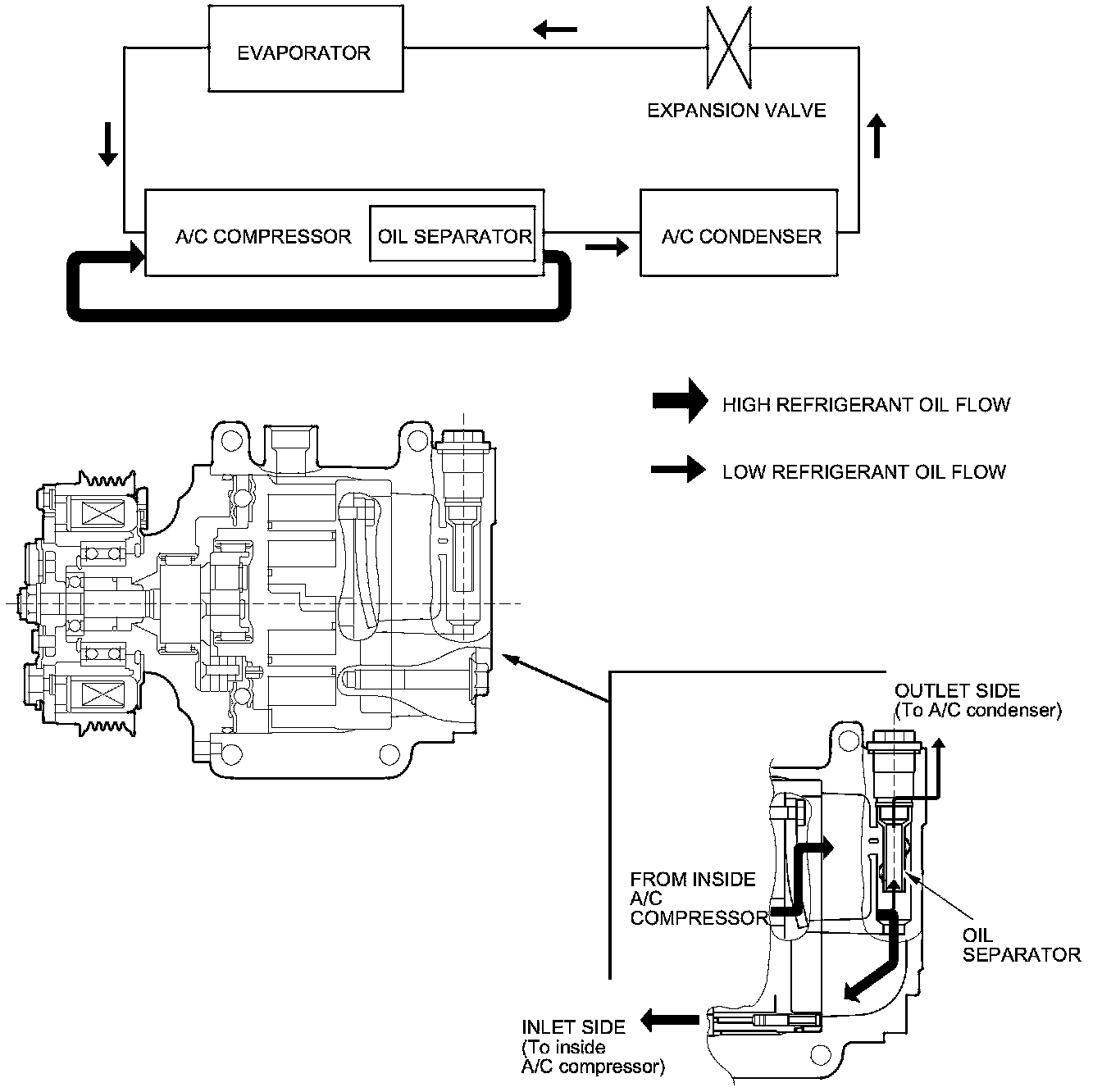 EVAPORATOR

EXPANSION VALVE

A/C COMPRESSOR

OIL SEPARATOR

A/C CONDENSER

HIGH REFRIGERANT OIL FLOW

LOW REFRIGERANT OIL FLOW

OUTLET SIDE
(To A/C condenser)

FROM INSIDE A/C COMPRESSOR

OIL SEPARATOR

INLET SIDE
(To inside A/C compressor)