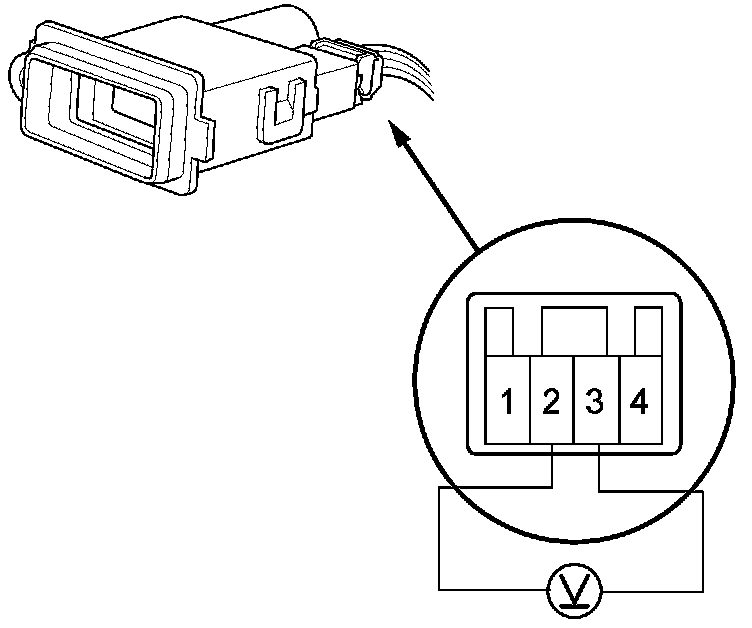 1 2 3 4

V