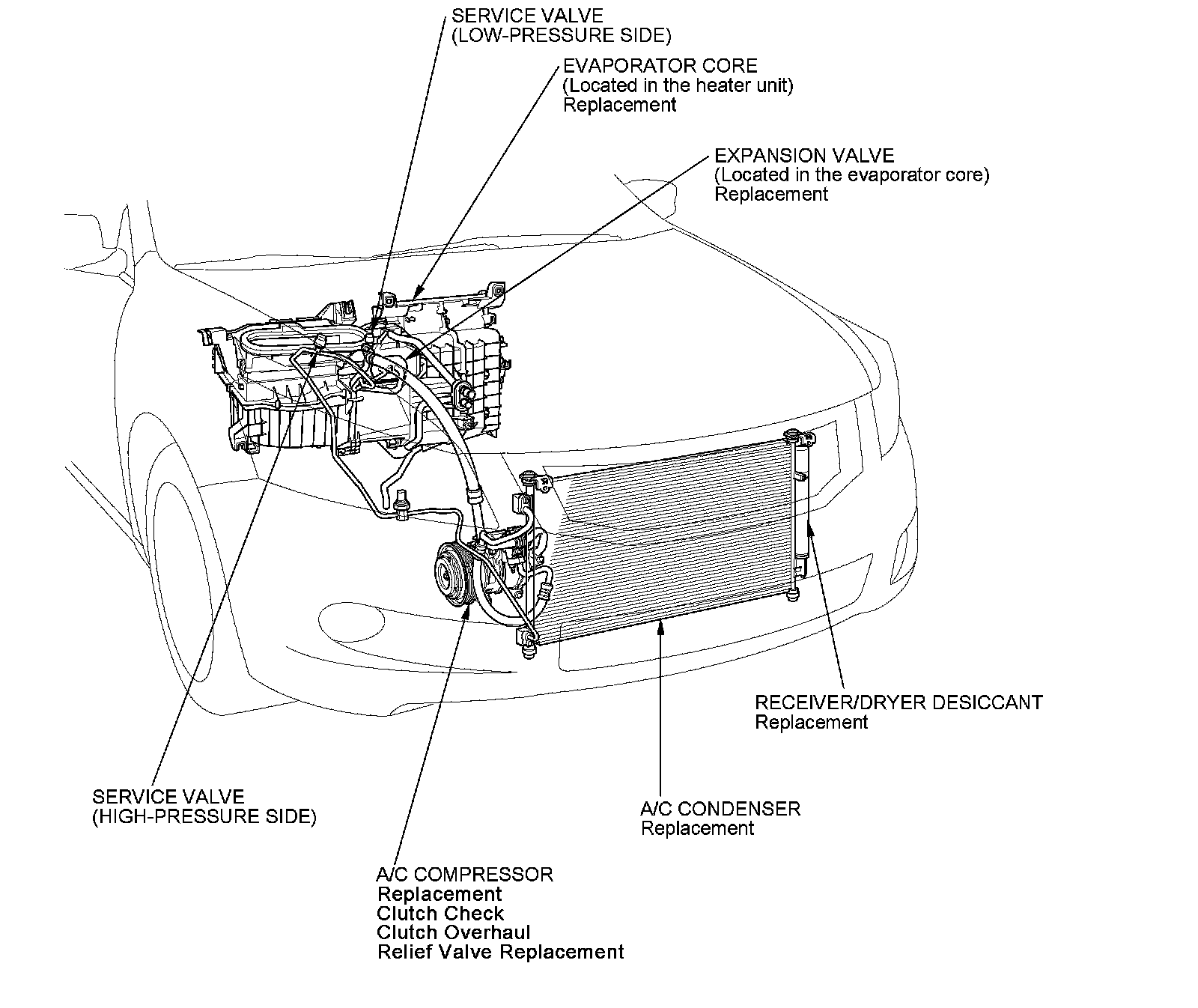 SERVICE VALVE
(LOW-PRESSURE SIDE)

EVAPORATOR CORE
(Located in the heater unit)
Replacement

EXPANSION VALVE
(Located in the evaporator core)
Replacement

RECEIVER/DRYER DESICCANT
Replacement

SERVICE VALVE
(HIGH-PRESSURE SIDE)

A/C CONDENSER
Replacement

A/C COMPRESSOR
Replacement
Clutch Check
Clutch Overhaul
Relief Valve Replacement