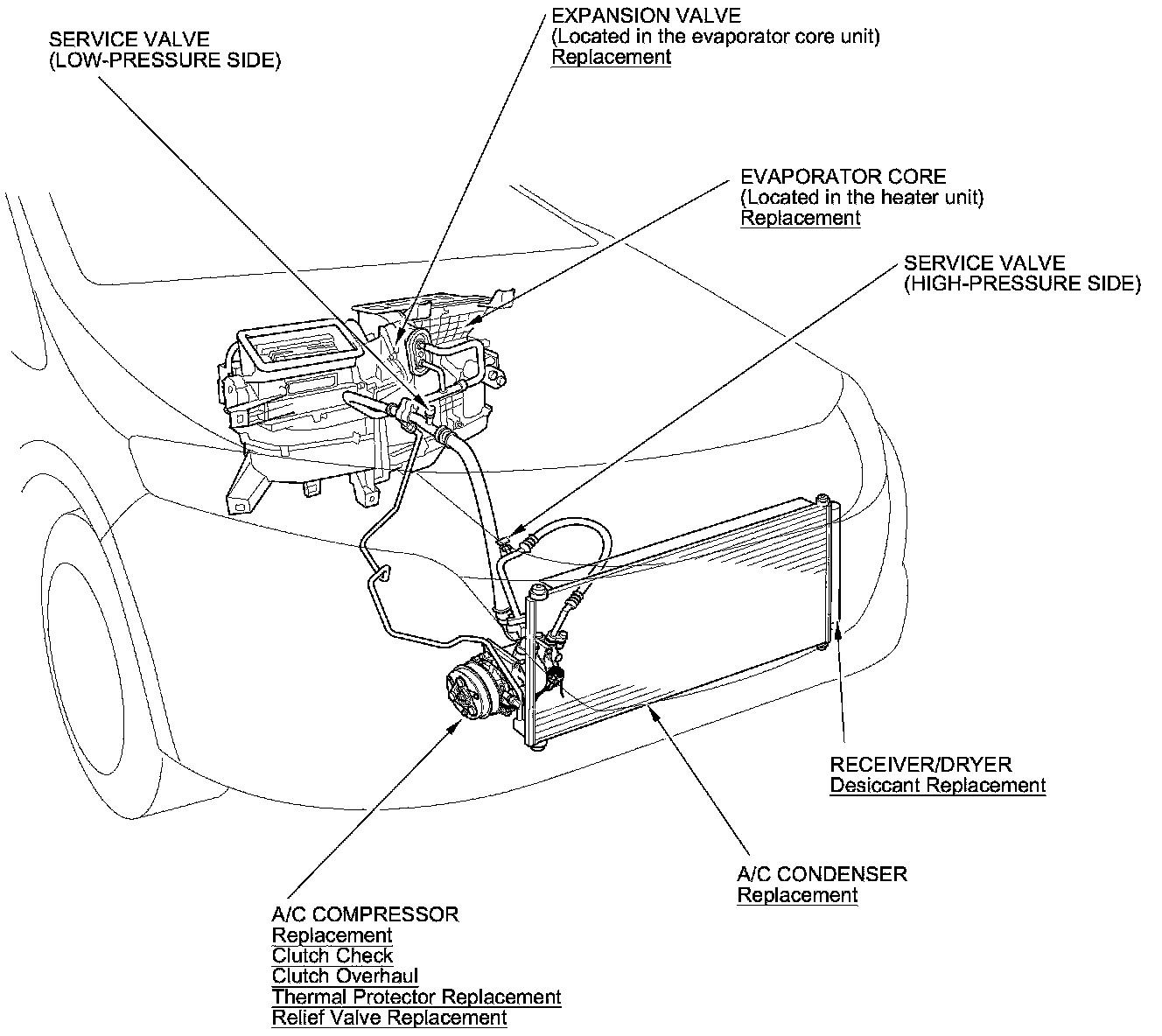 SERVICE VALVE
(LOW-PRESSURE SIDE)

EXPANSION VALVE
(Located in the evaporator core unit)
Replacement

EVAPORATOR CORE
(Located in the heater unit)
Replacement

SERVICE VALVE
(HIGH-PRESSURE SIDE)

RECEIVER/DRYER
Desiccant Replacement

A/C CONDENSER
Replacement

A/C COMPRESSOR
Replacement
Clutch Check
Clutch Overhaul
Thermal Protector Replacement
Relief Valve Replacement