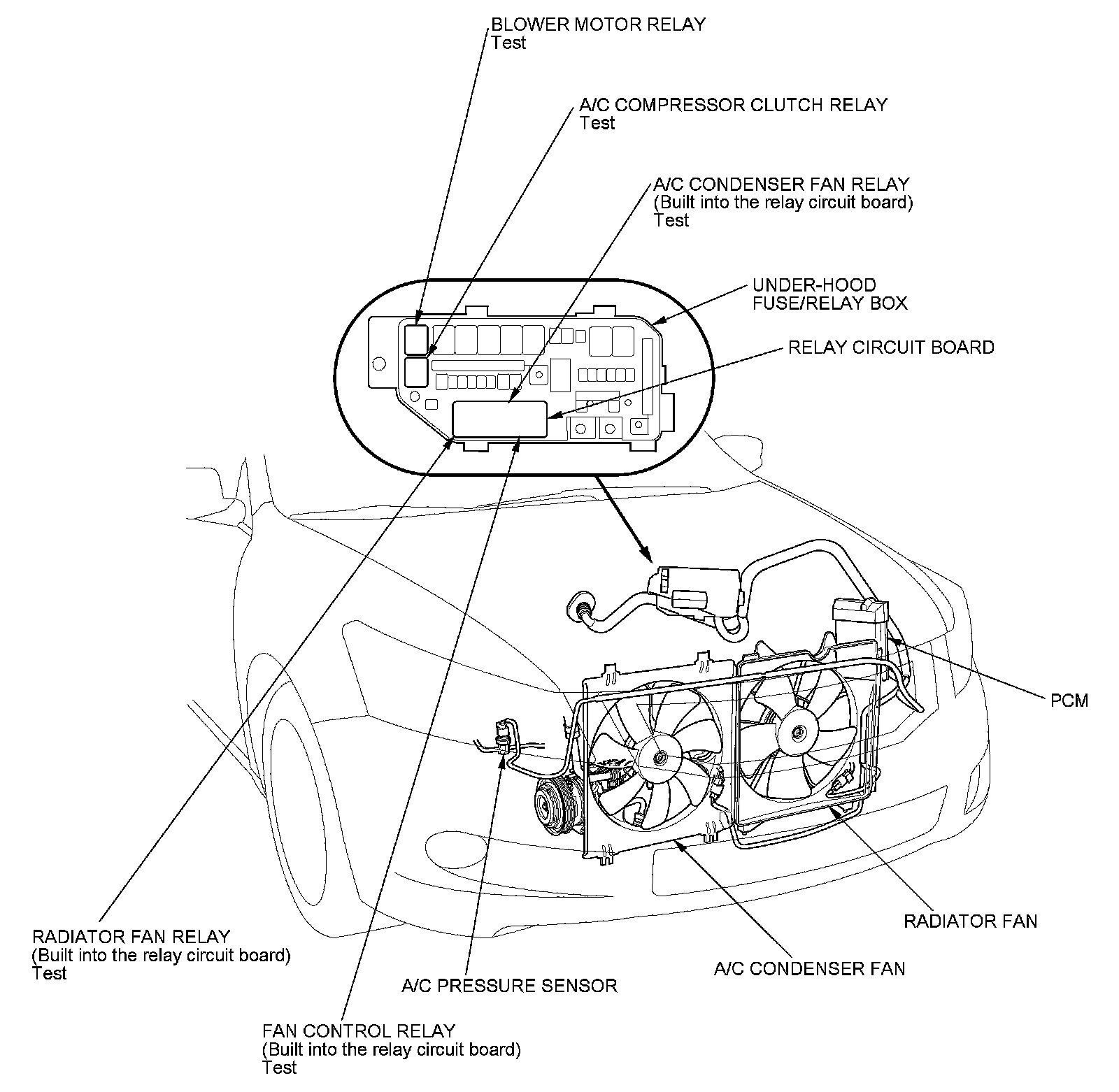 BLOWER MOTOR RELAY
Test

A/C COMPRESSOR CLUTCH RELAY
Test

A/C CONDENSER FAN RELAY
(Built into the relay circuit board)
Test

UNDER-HOOD
FUSE/RELAY BOX

RELAY CIRCUIT BOARD

PCM

RADIATOR FAN

A/C CONDENSER FAN

A/C PRESSURE SENSOR

RADIATOR FAN RELAY
(Built into the relay circuit board)
Test

FAN CONTROL RELAY
(Built into the relay circuit board)
Test