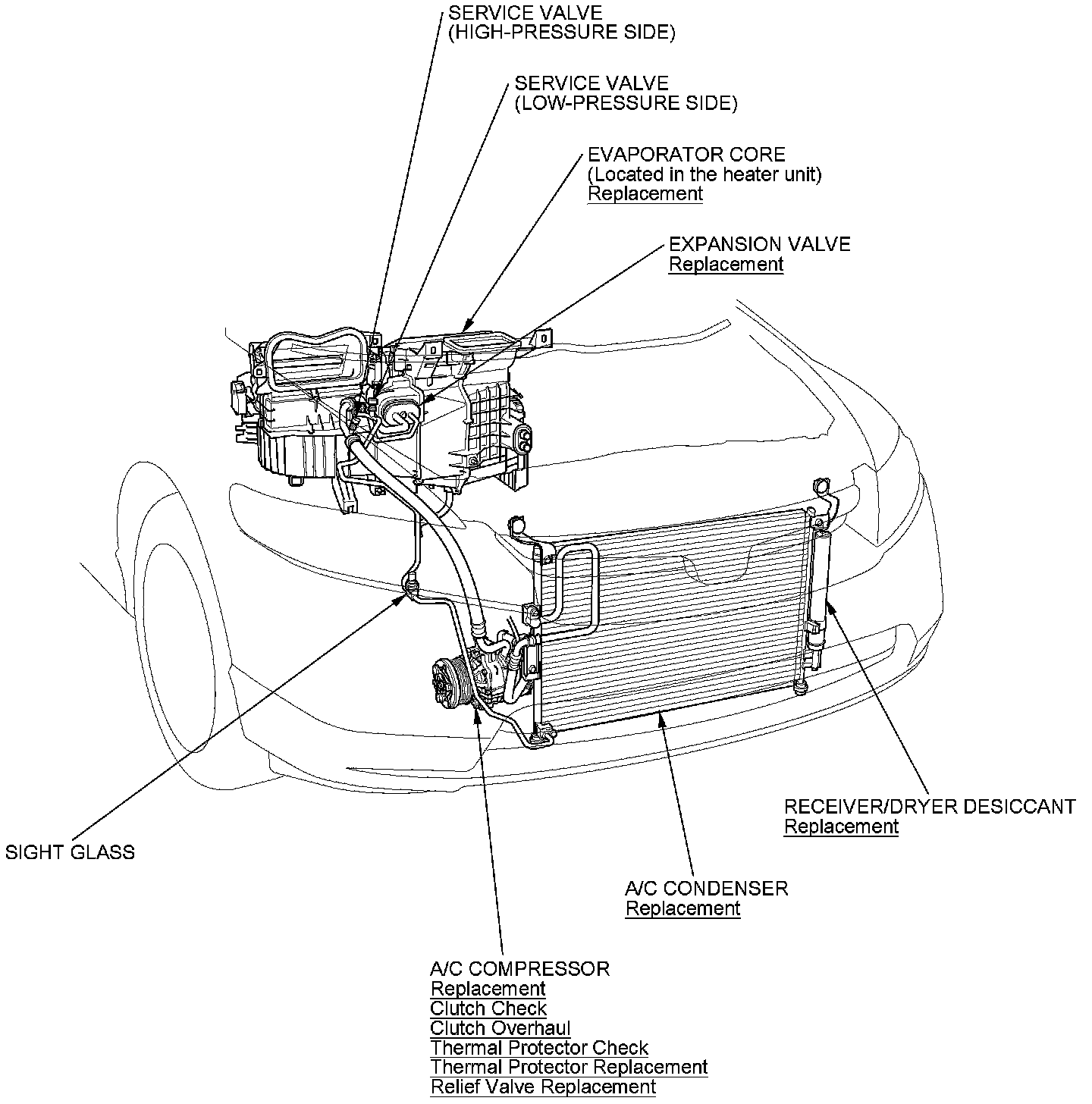 SERVICE VALVE
(HIGH-PRESSURE SIDE)

SERVICE VALVE
(LOW-PRESSURE SIDE)

EVAPORATOR CORE
(Located in the heater unit)
Replacement

EXPANSION VALVE
Replacement

SIGHT GLASS

RECEIVER/DRYER DESICCANT
Replacement

A/C CONDENSER
Replacement

A/C COMPRESSOR
Replacement
Clutch Check
Clutch Overhaul
Thermal Protector Check
Thermal Protector Replacement
Relief Valve Replacement