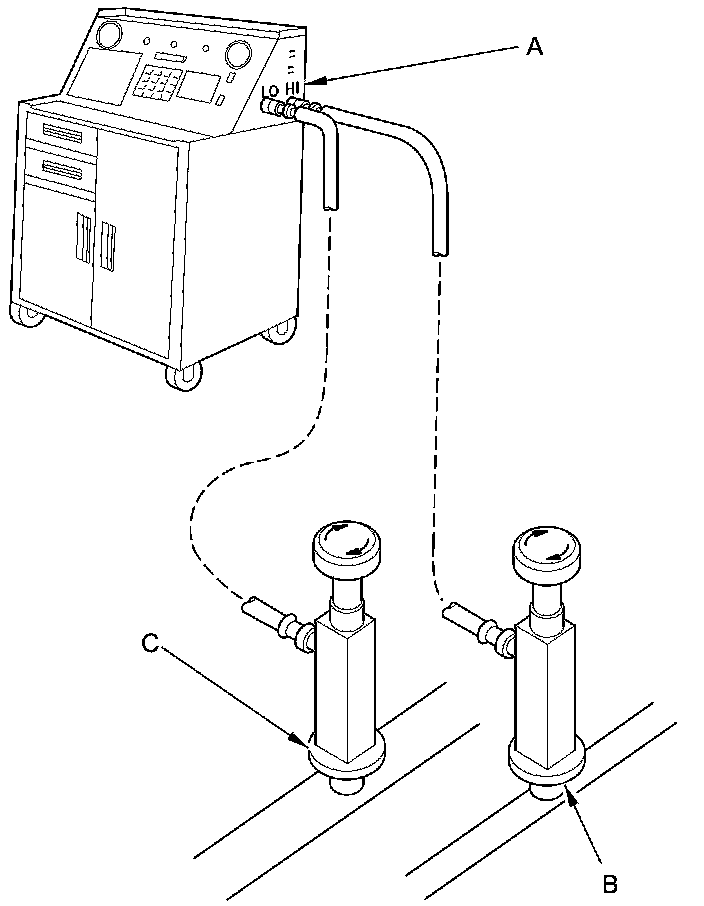 A
LO HI
C
B