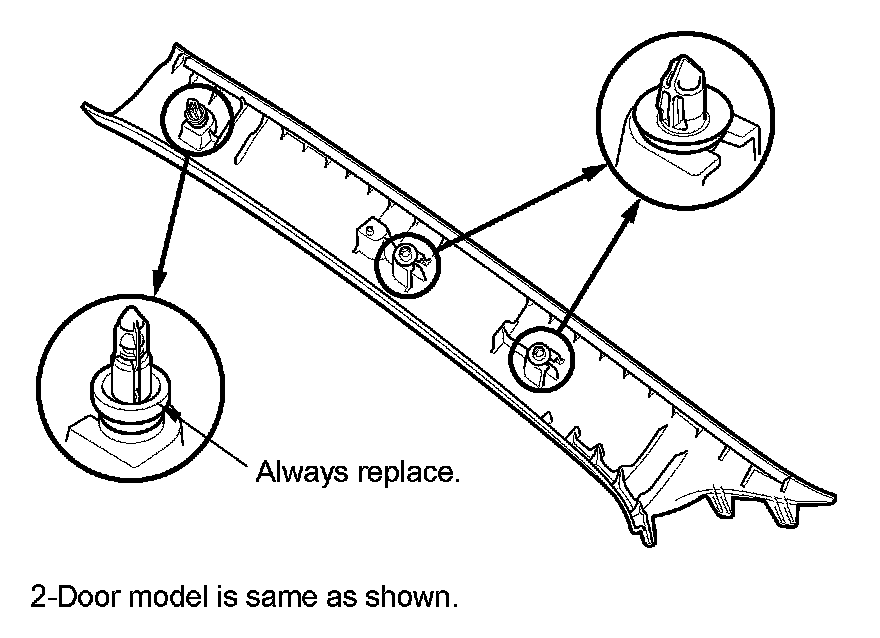 Always replace.

2-Door model is same as shown.