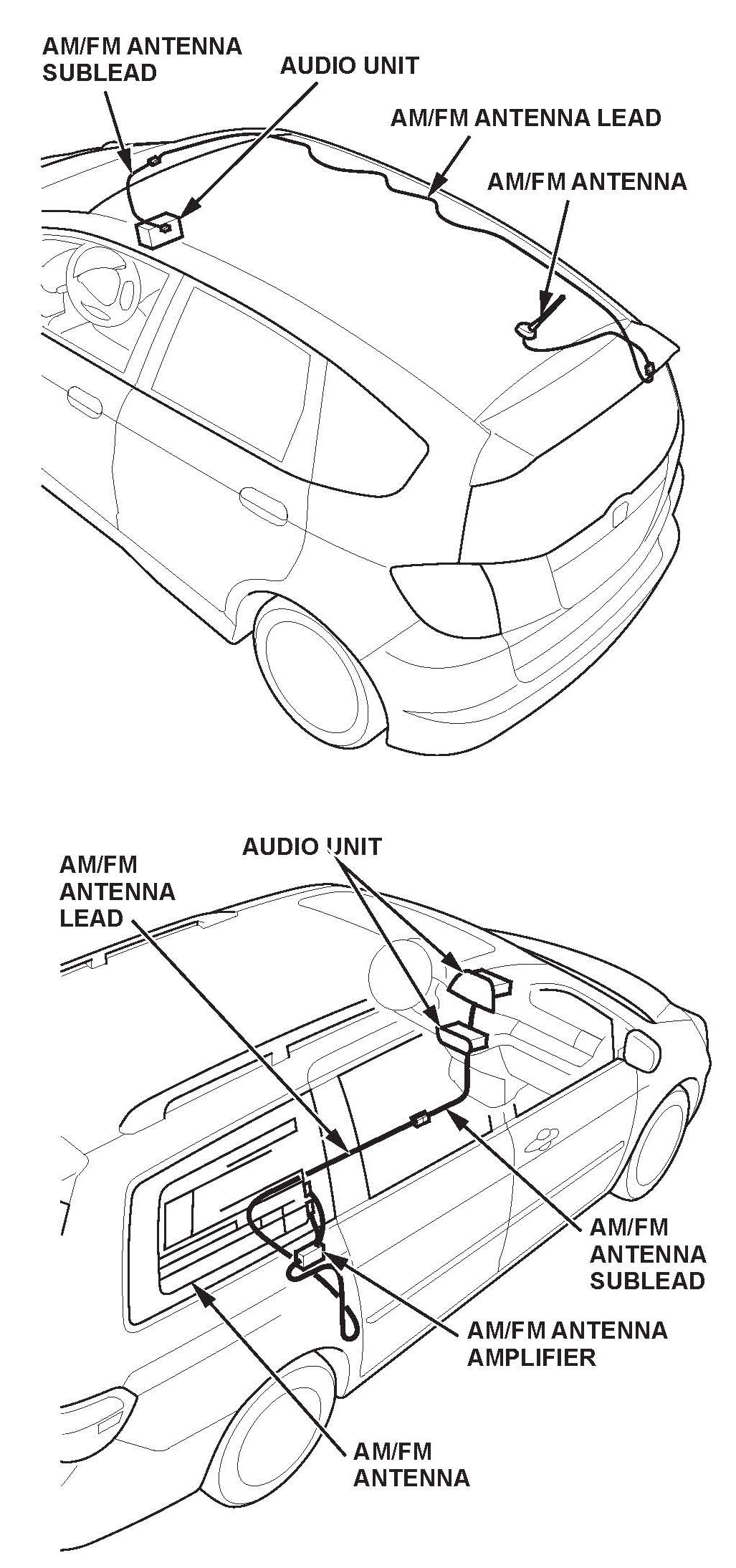 AM/FM ANTENNA SUBLEAD

AUDIO UNIT

AM/FM ANTENNA LEAD

AM/FM ANTENNA

AUDIO UNIT

AM/FM ANTENNA LEAD

AM/FM ANTENNA SUBLEAD

AM/FM ANTENNA AMPLIFIER

AM/FM ANTENNA