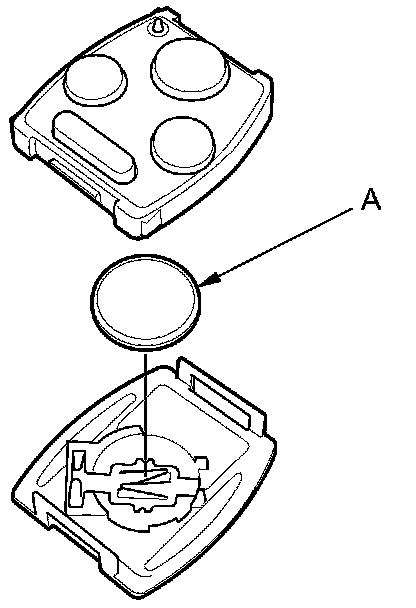 A