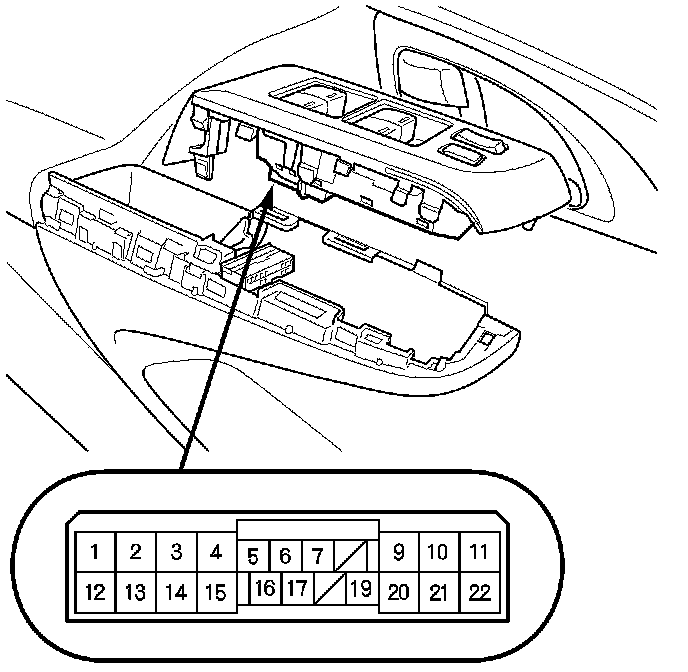 1 2 3 4 5 6 7 9 10 11
12 13 14 15 16 17 19 20 21 22