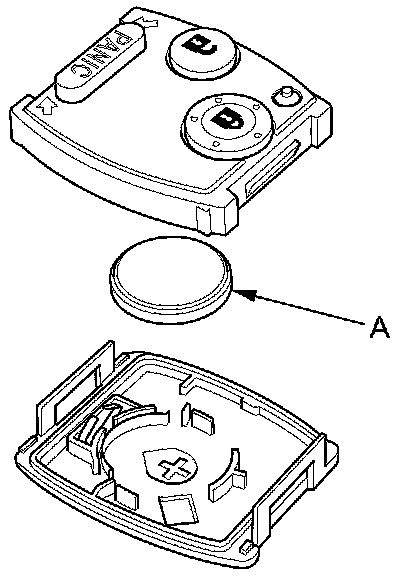 PANIC

A