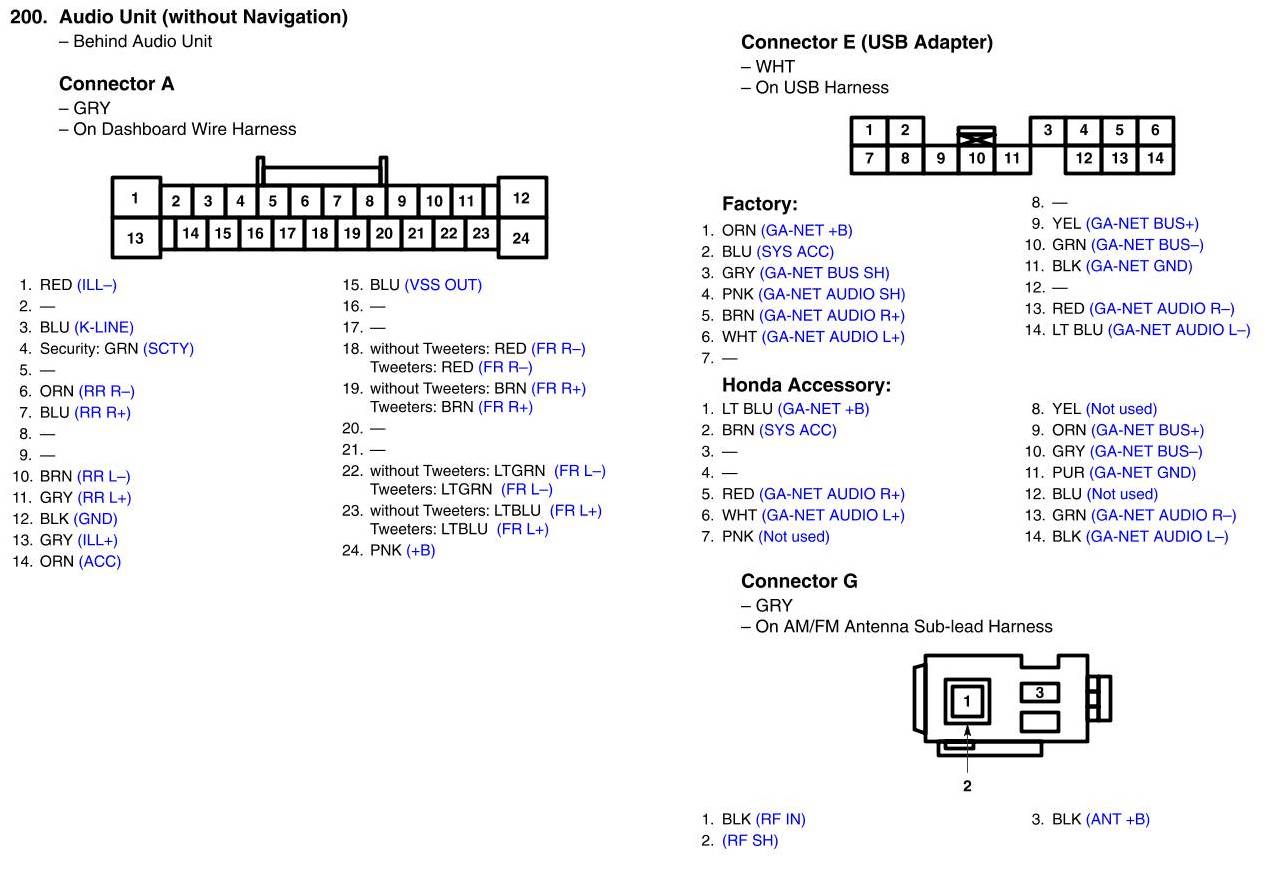 200. Audio Unit (without Navigation)
– Behind Audio Unit

Connector A
– GRY
– On Dashboard Wire Harness

1 2 3 4 5 6 7 8 9 10 11 12
13 14 15 16 17 18 19 20 21 22 23 24

1. RED (ILL–)
2. —
3. BLU (K-LINE)
4. Security: GRN (SCTY)
5. —
6. ORN (RR R–)
7. BLU (RR R+)
8. —
9. —
10. BRN (RR L–)
11. GRY (RR L+)
12. BLK (GND)
13. GRY (ILL+)
14. ORN (ACC)

15. BLU (VSS OUT)
16. —
17. —
18. without Tweeters: RED (FR R–)
Tweeters: RED (FR R–)
19. without Tweeters: BRN (FR R+)
Tweeters: BRN (FR R+)
20. —
21. —
22. without Tweeters: LTGRN (FR L–)
Tweeters: LTGRN (FR L–)
23. without Tweeters: LTBLU (FR L+)
Tweeters: LTBLU (FR L+)
24. PNK (+B)

Connector E (USB Adapter)
– WHT
– On USB Harness

1 2 3 4 5 6
7 8 9 10 11 12 13 14

Factory:
1. ORN (GA-NET +B)
2. BLU (SYS ACC)
3. GRY (GA-NET BUS SH)
4. PNK (GA-NET AUDIO SH)
5. BRN (GA-NET AUDIO R+)
6. WHT (GA-NET AUDIO L+)
7. —

8. —
9. YEL (GA-NET BUS+)
10. GRN (GA-NET BUS–)
11. BLK (GA-NET GND)
12. —
13. RED (GA-NET AUDIO R–)
14. LT BLU (GA-NET AUDIO L–)

Honda Accessory:
1. LT BLU (GA-NET +B)
2. BRN (SYS ACC)
3. —
4. —
5. RED (GA-NET AUDIO R+)
6. WHT (GA-NET AUDIO L+)
7. PNK (Not used)

8. YEL (Not used)
9. ORN (GA-NET BUS+)
10. GRY (GA-NET BUS–)
11. PUR (GA-NET GND)
12. BLU (Not used)
13. GRN (GA-NET AUDIO R–)
14. BLK (GA-NET AUDIO L–)

Connector G
– GRY
– On AM/FM Antenna Sub-lead Harness

1 3
2

1. BLK (RF IN)
2. (RF SH)

3. BLK (ANT +B)