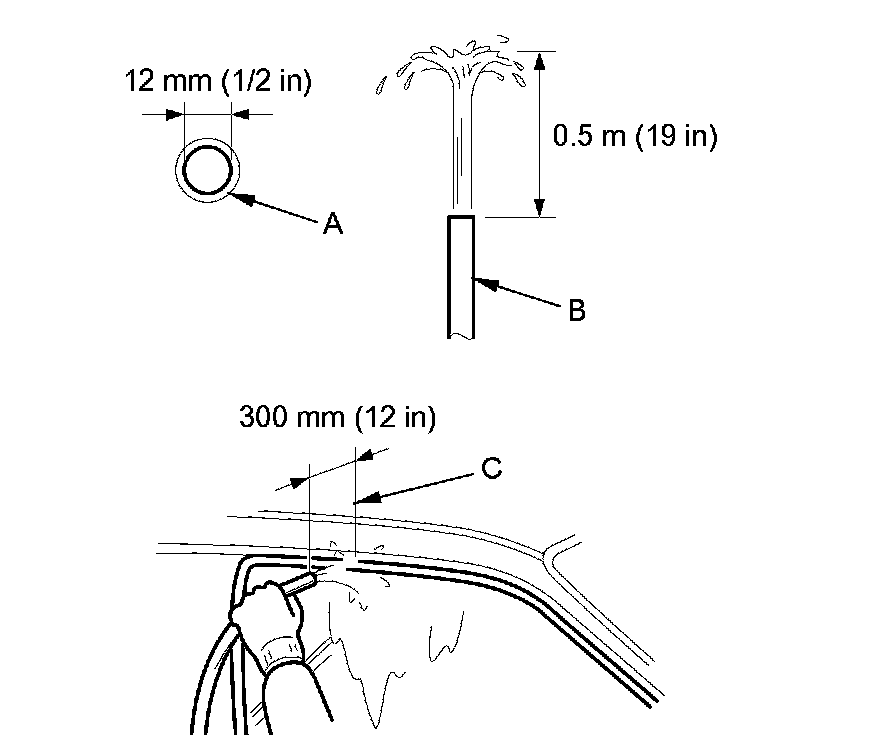 12 mm (1/2 in)

A

0.5 m (19 in)

B

300 mm (12 in)

C