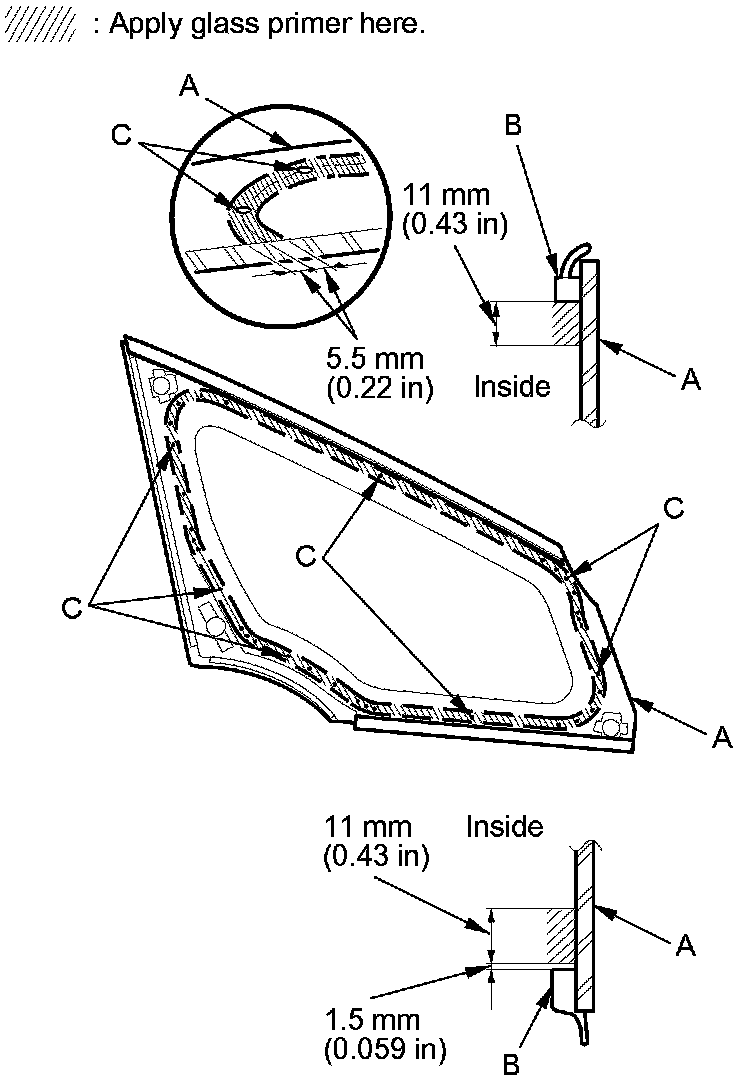 : Apply glass primer here.

A

C

B

11 mm
(0.43 in)

5.5 mm
(0.22 in)

Inside

A

C

C

C

A

11 mm
(0.43 in)

Inside

A

1.5 mm
(0.059 in)

B