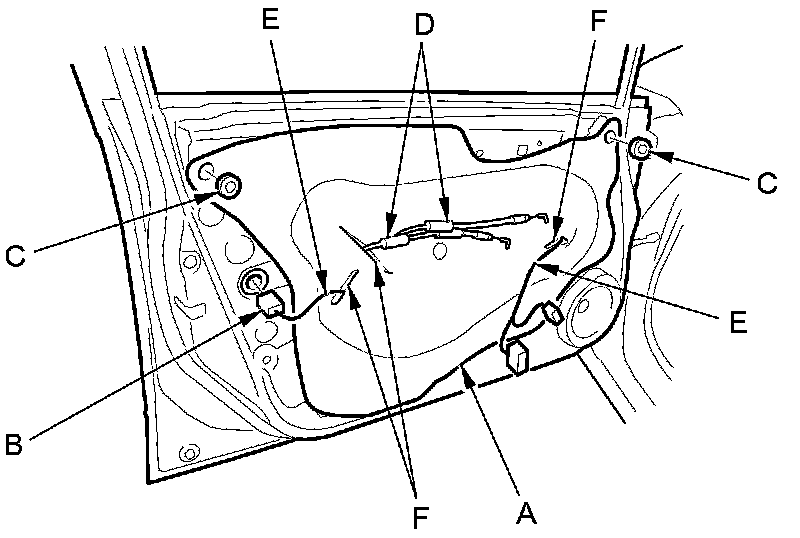 E
D
F
C
C
E
B
F
A