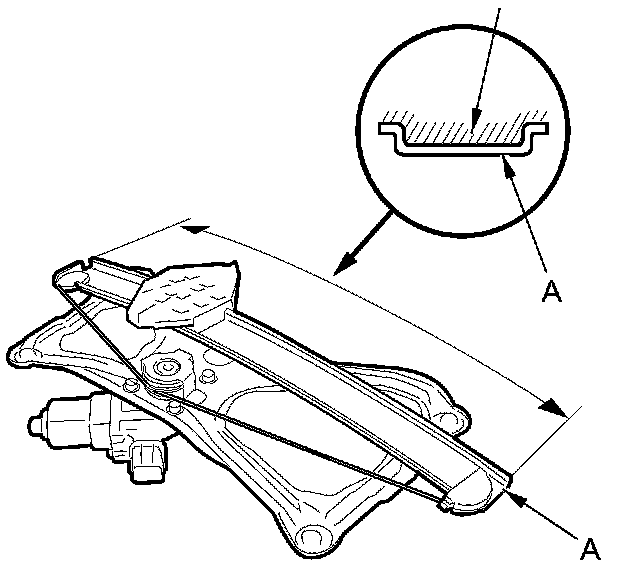 A

A