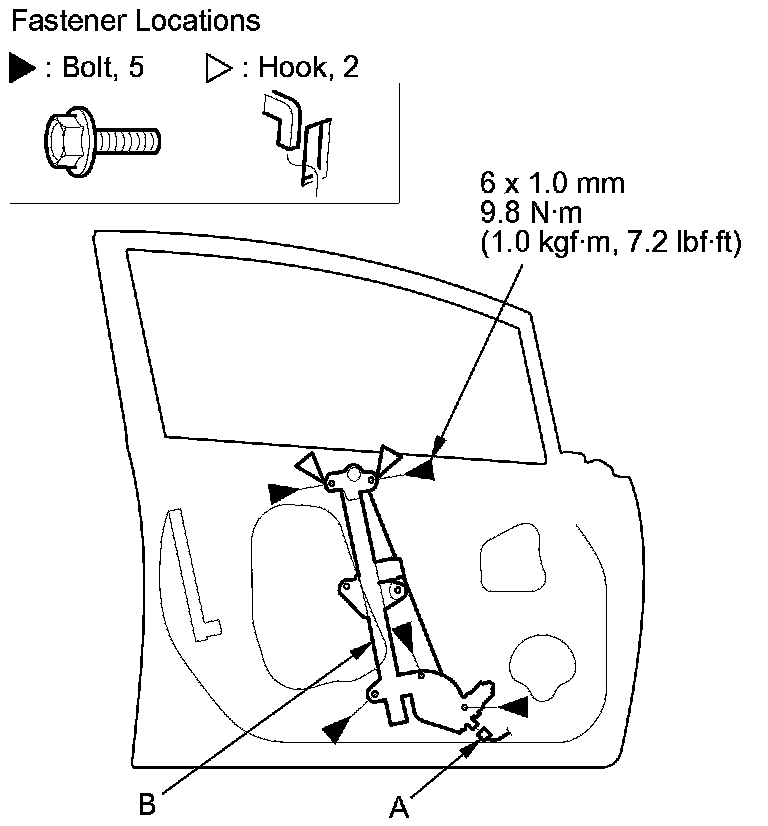 Fastener Locations

▶ : Bolt, 5 ▷ : Hook, 2

6 x 1.0 mm
9.8 N·m
(1.0 kgf·m, 7.2 lbf·ft)

B

A