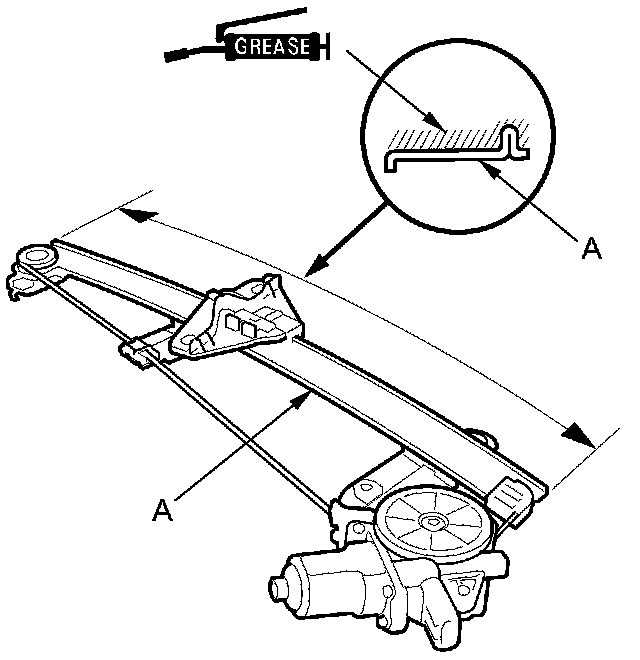 GREASE

A

A