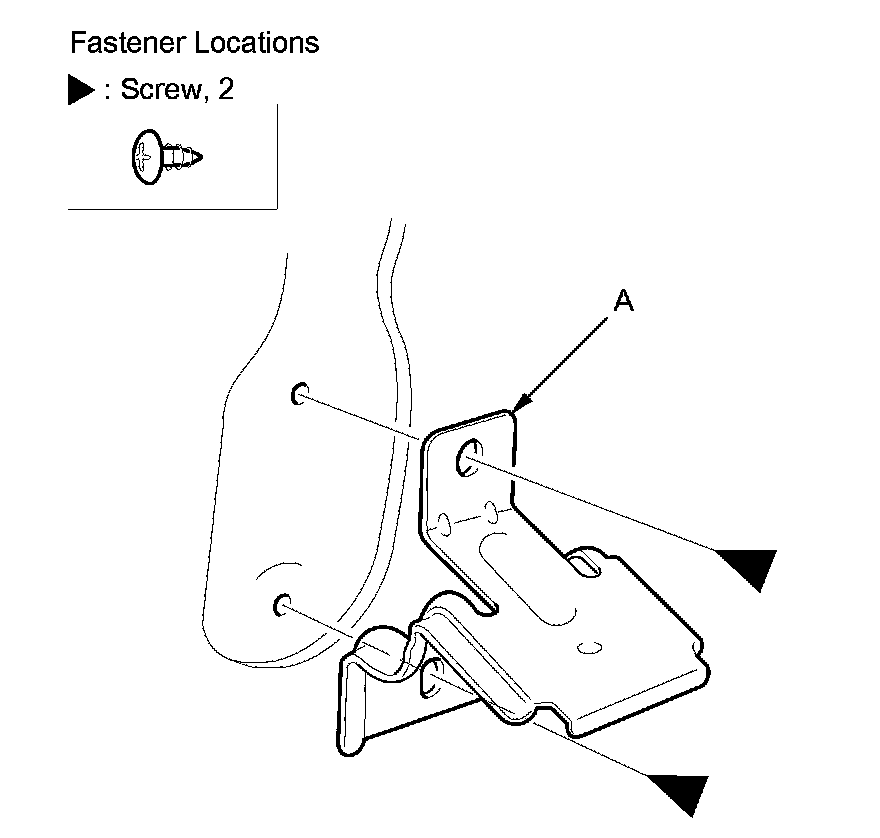 Fastener Locations

▶ : Screw, 2

A