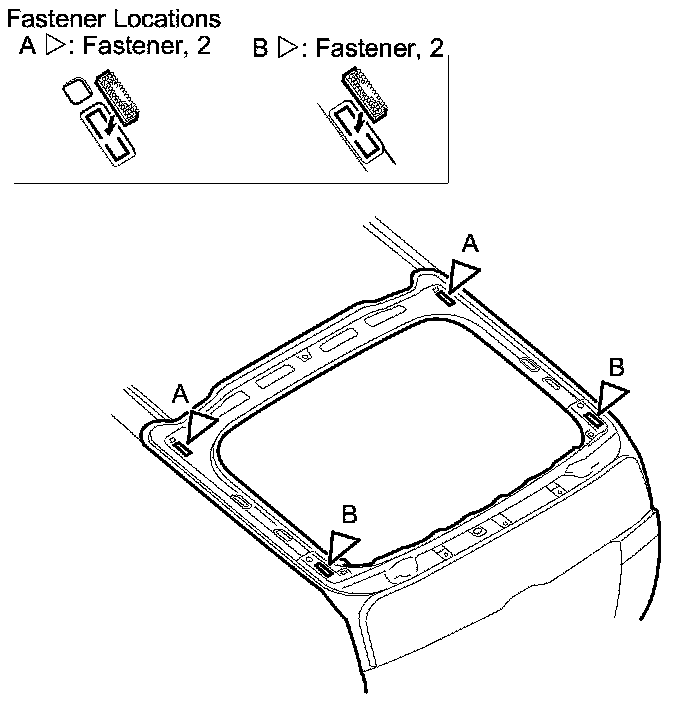 Fastener Locations
A ▷: Fastener, 2
B ▷: Fastener, 2

A
B
A
B