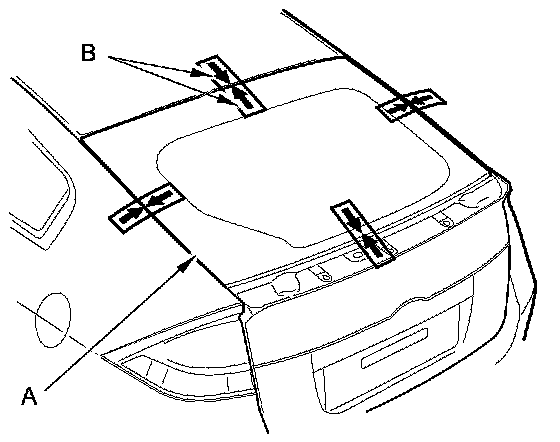 B

A