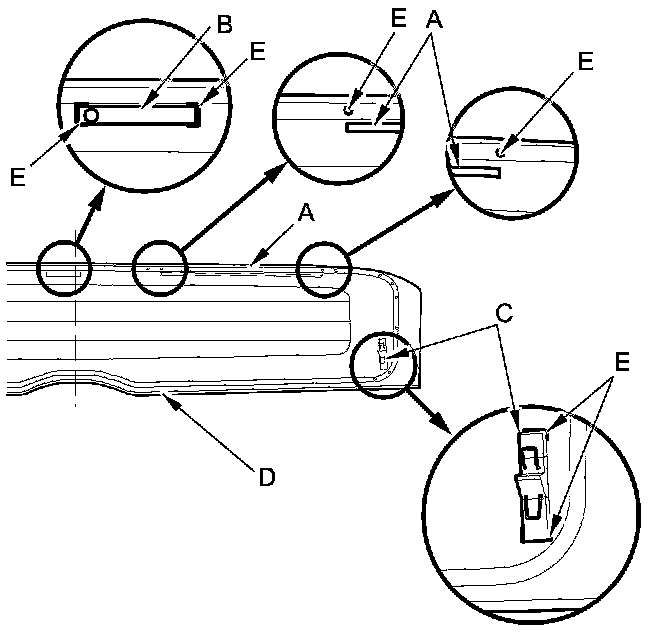 B
E
E
E
A
E
A
C
E
D