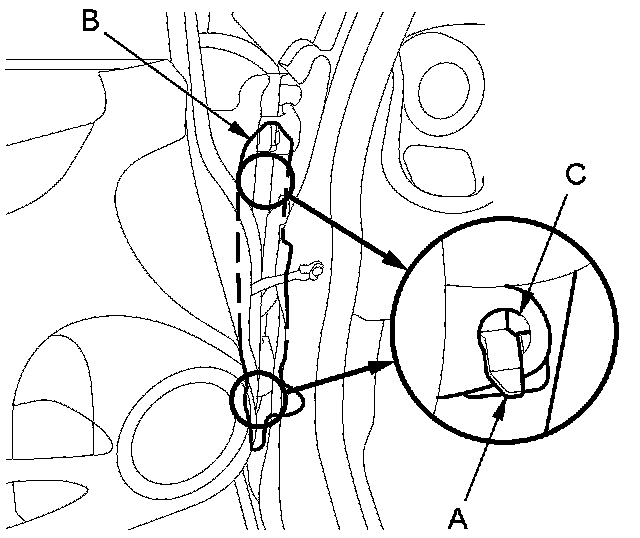 B
C
A