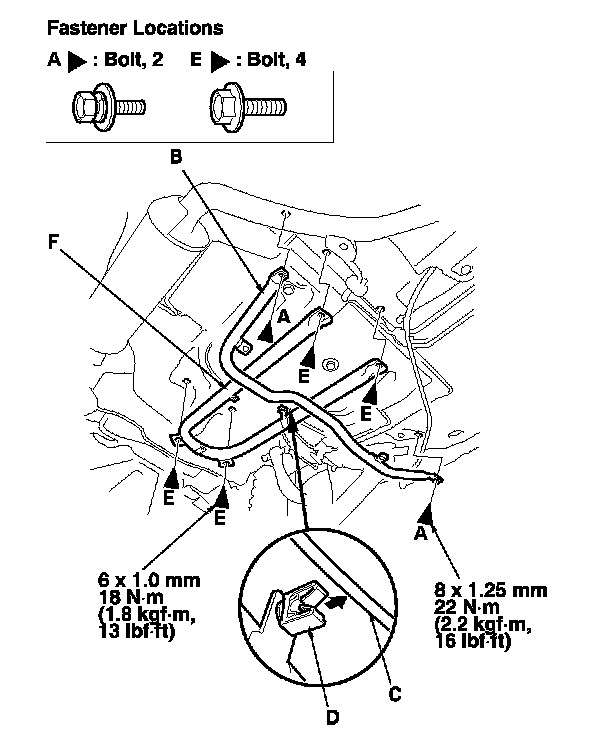 Fastener Locations

A ▶ : Bolt, 2 E ▶ : Bolt, 4

B

F

A

E

E

E

E

A

6 x 1.0 mm
18 N·m
(1.8 kgf·m,
13 lbf·ft)

8 x 1.25 mm
22 N·m
(2.2 kgf·m,
16 lbf·ft)

C

D