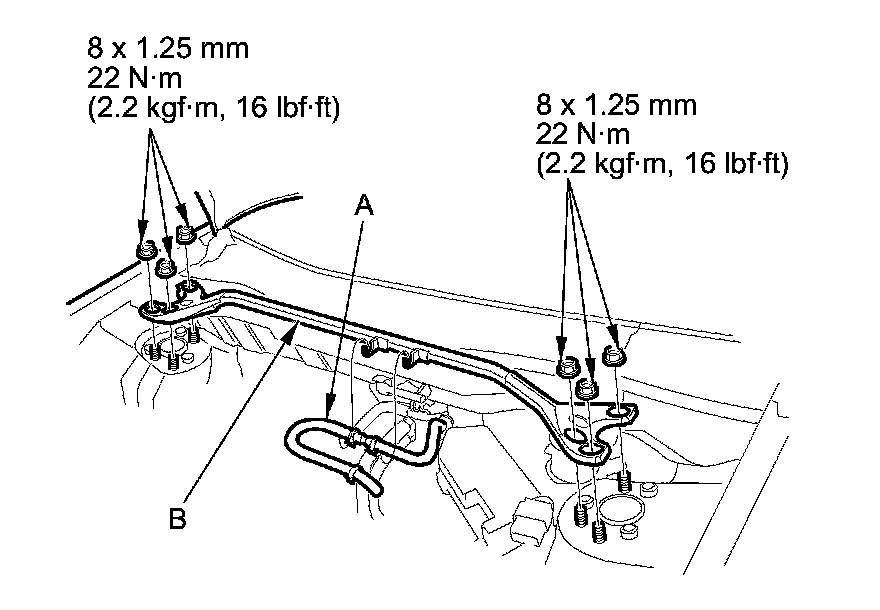 8 x 1.25 mm
22 N·m
(2.2 kgf·m, 16 lbf·ft)

8 x 1.25 mm
22 N·m
(2.2 kgf·m, 16 lbf·ft)

A

B