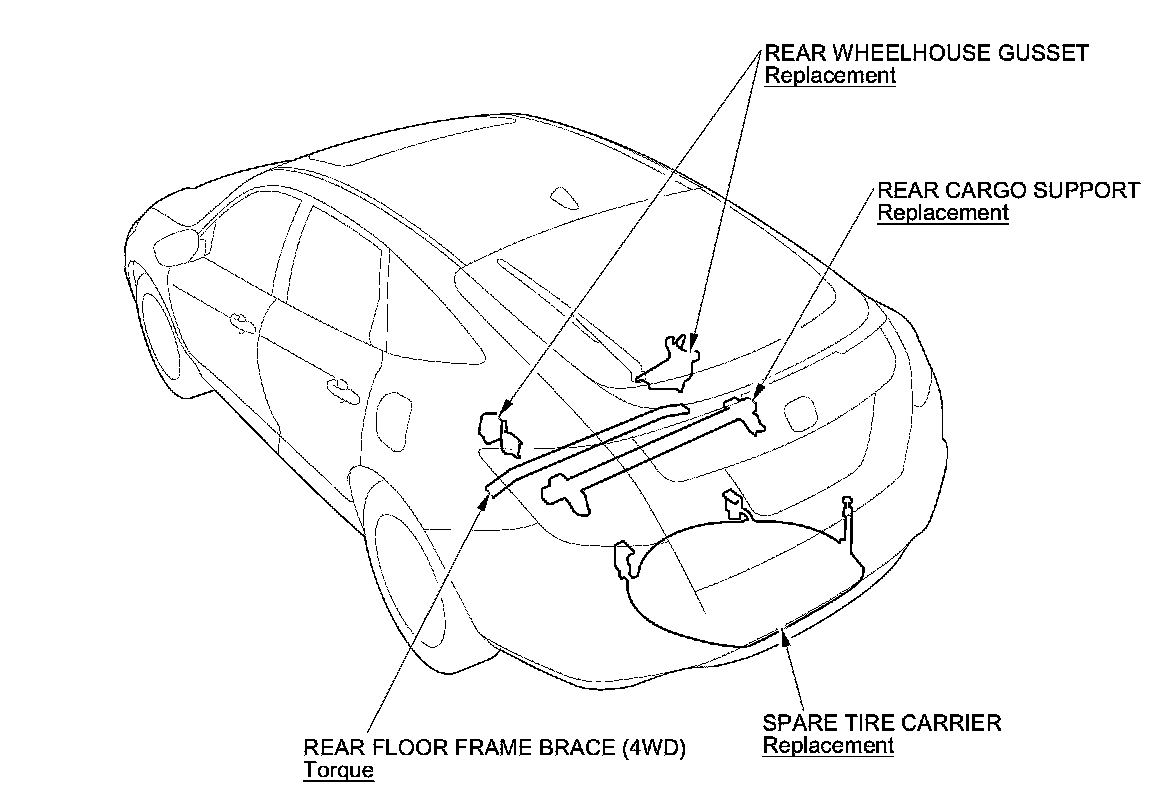 REAR WHEELHOUSE GUSSET
Replacement

REAR CARGO SUPPORT
Replacement

REAR FLOOR FRAME BRACE (4WD)
Torque

SPARE TIRE CARRIER
Replacement