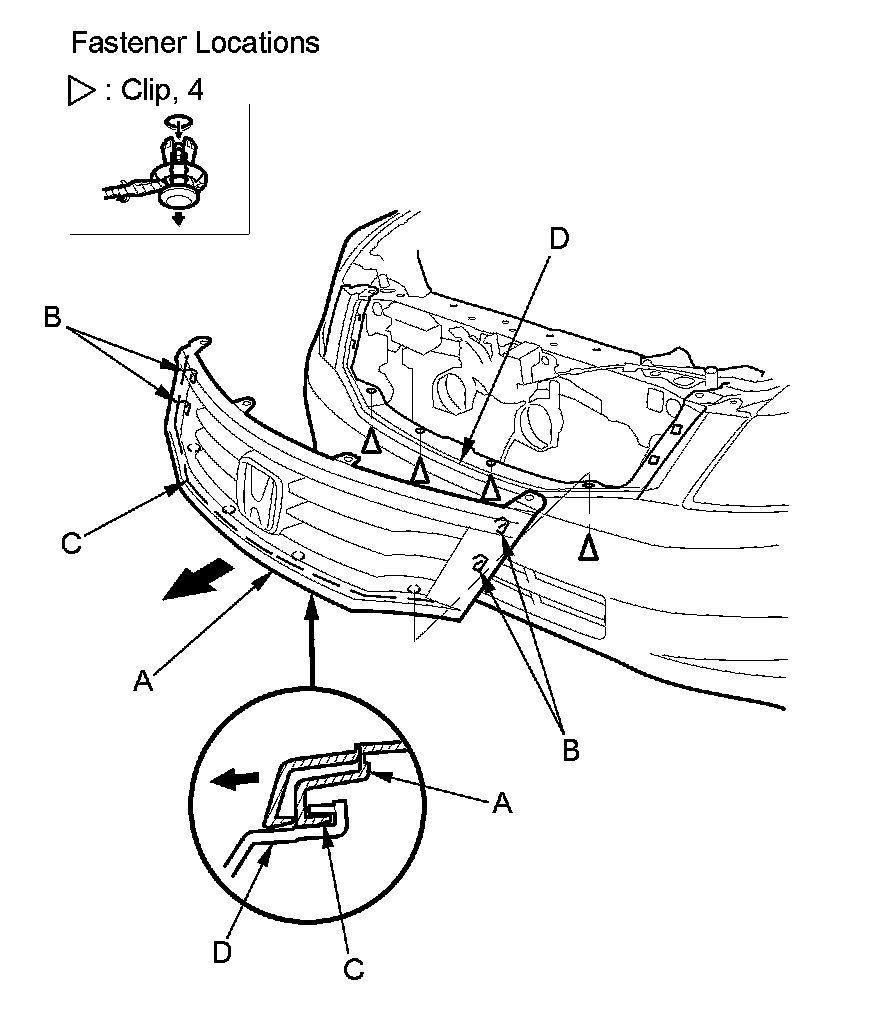 Fastener Locations

▷ : Clip, 4

D

B

C

A

B

A

D

C