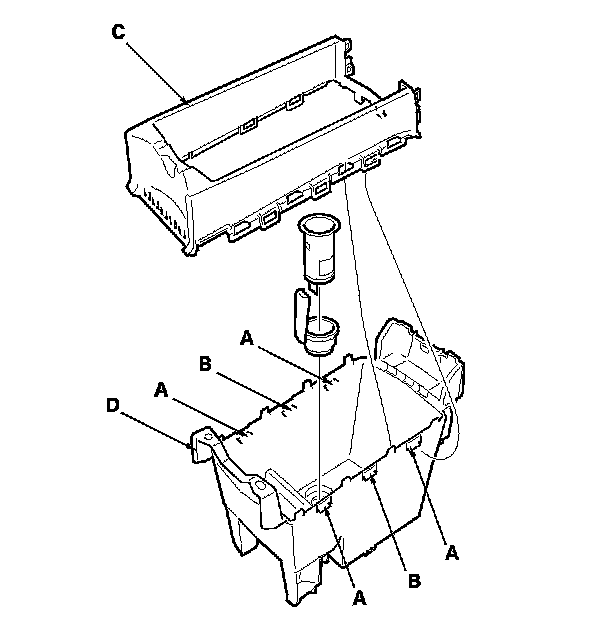 C

A
B
A
D

A
B
A