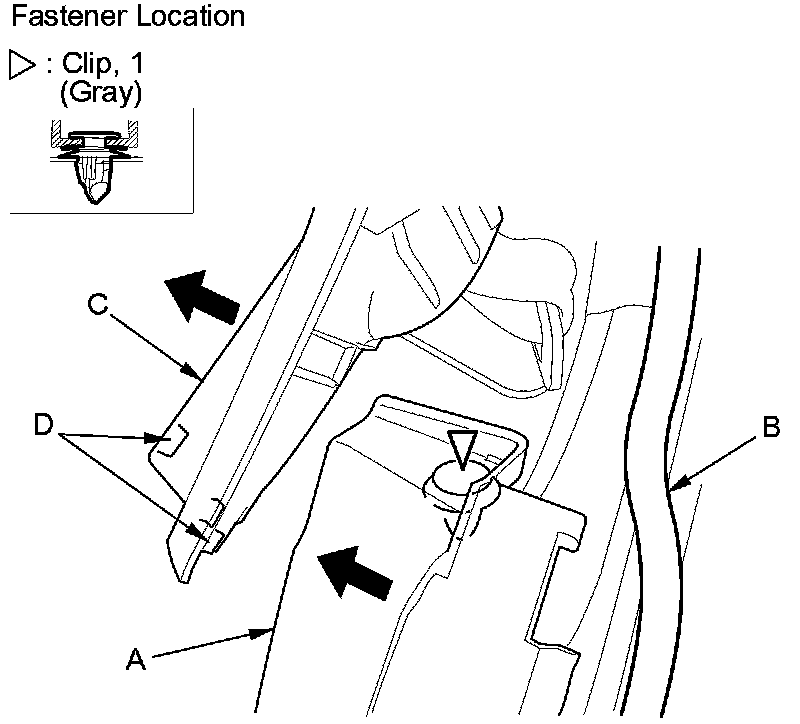 Fastener Location

▷ : Clip, 1
(Gray)

C

D

B

A