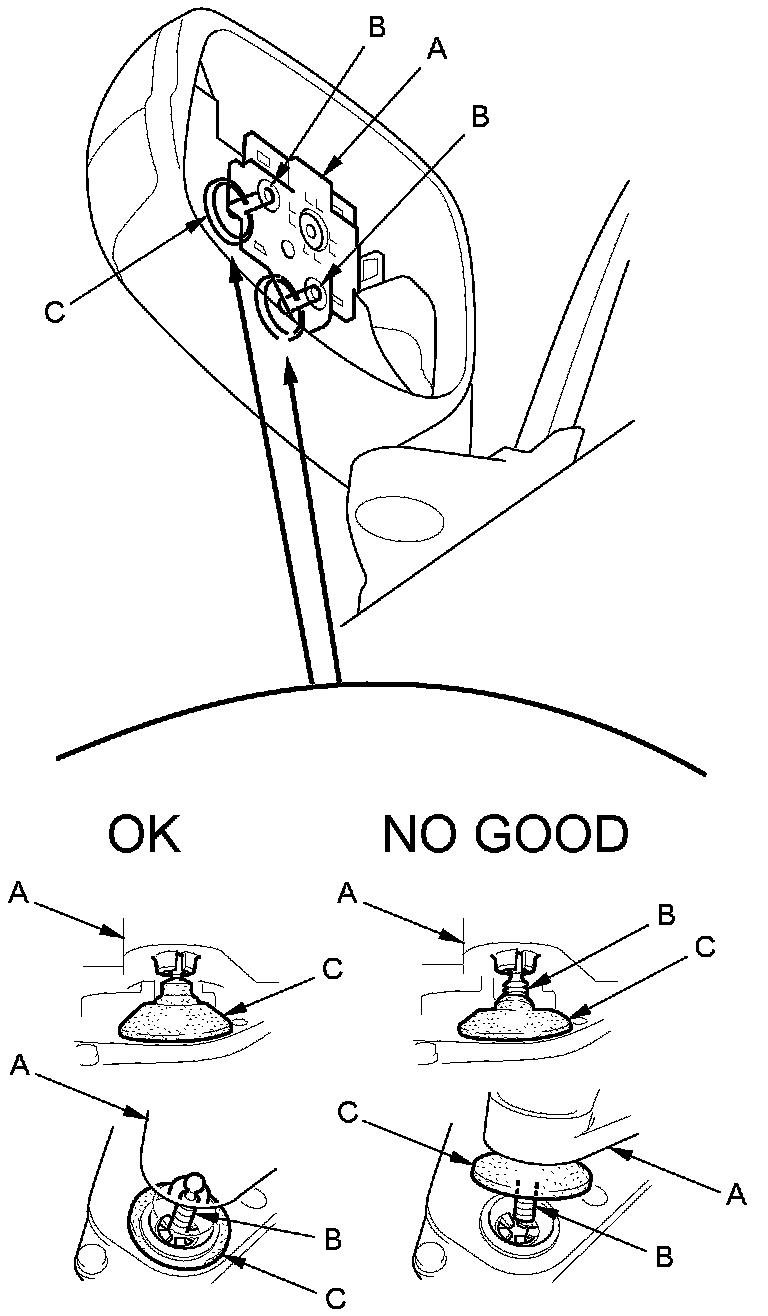 B
A
B
C

OK

NO GOOD

A
C
A
B
C
A
B
C
C
A
B