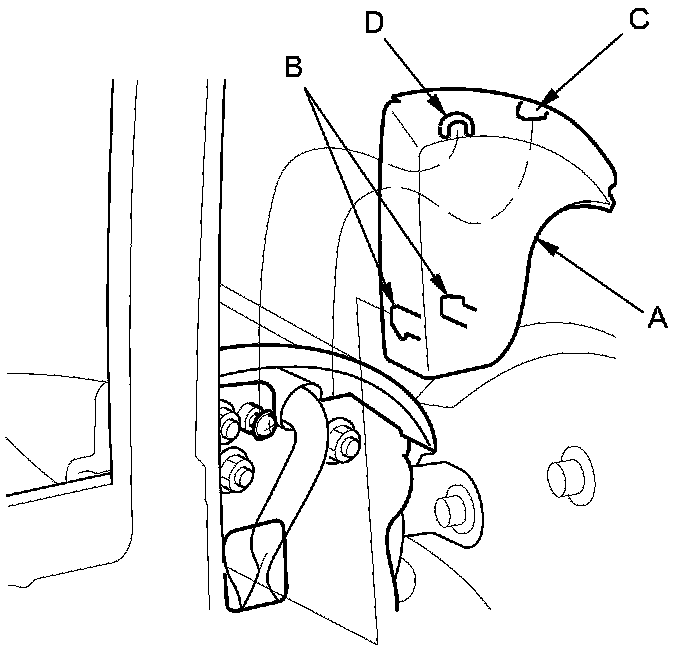 D
C
B
A