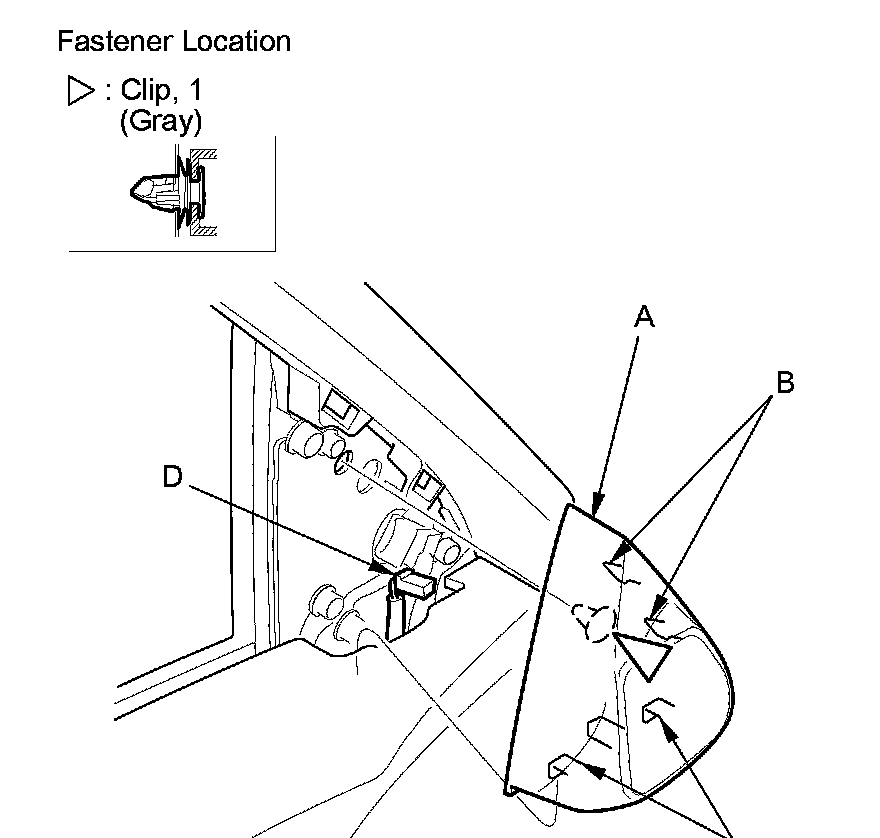 Fastener Location

▷ : Clip, 1
(Gray)

A

B

D