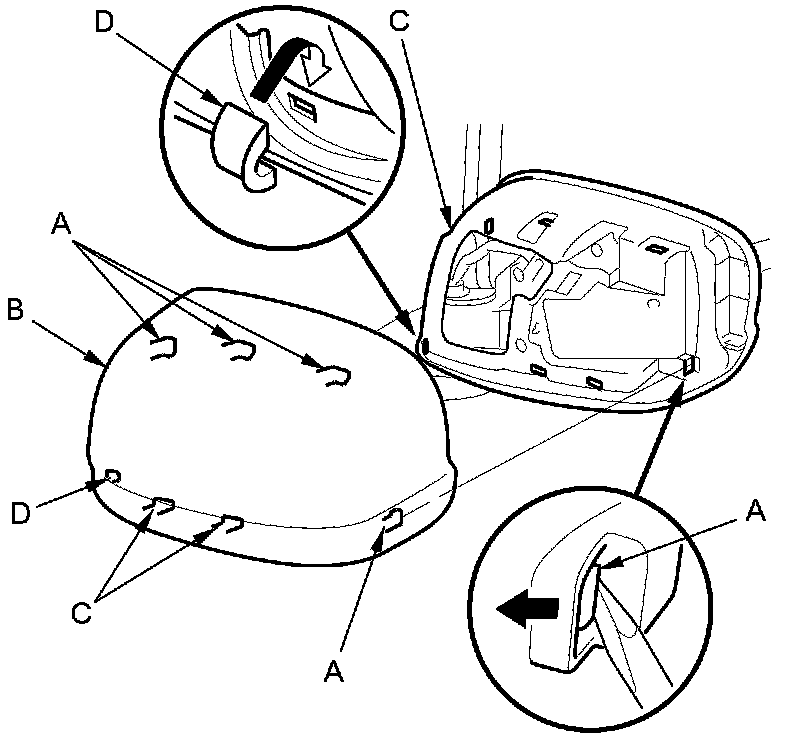 D
C
A
B
D
C
A
A