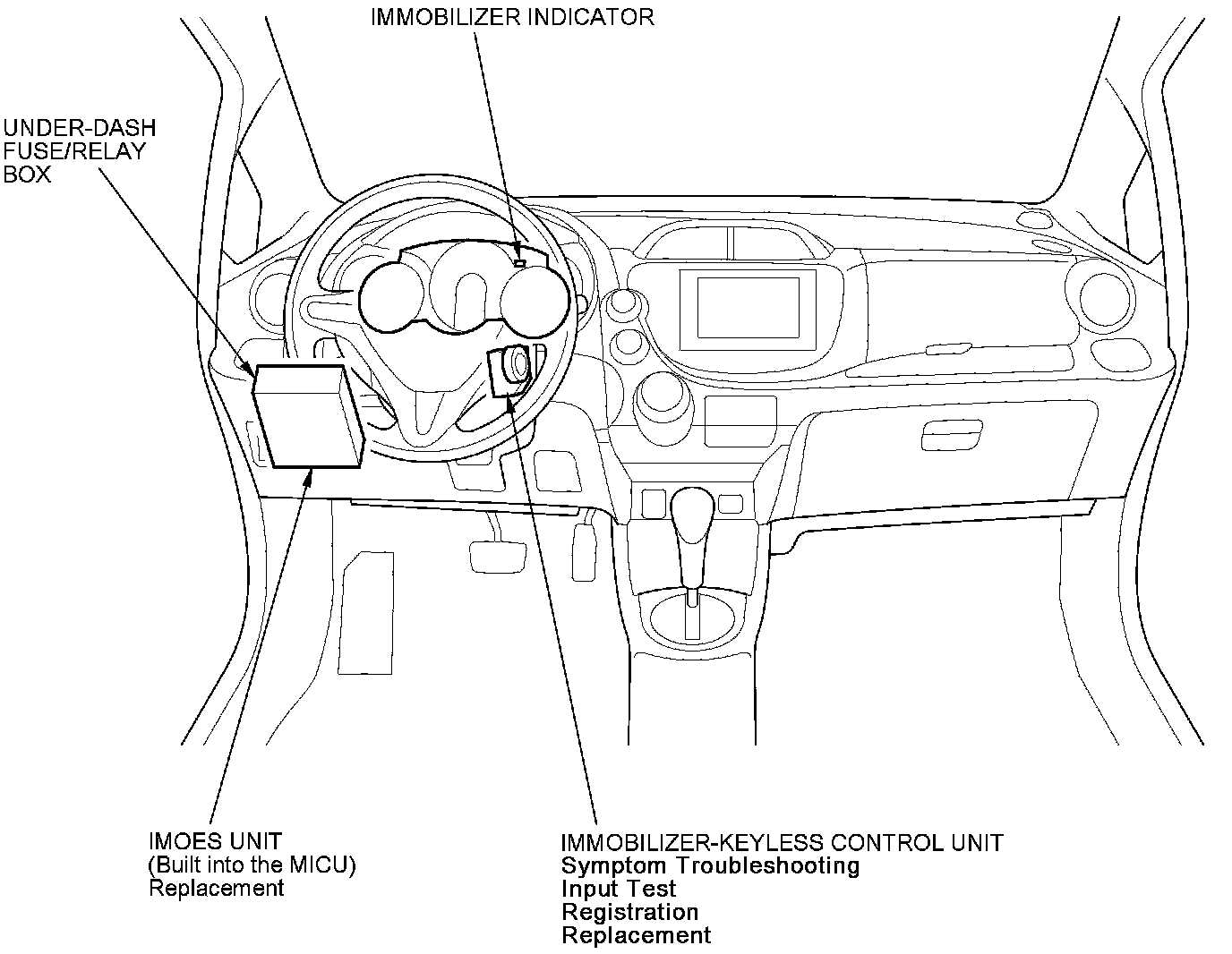 IMMOBILIZER INDICATOR

UNDER-DASH FUSE/RELAY BOX

IMOES UNIT
(Built into the MICU)
Replacement

IMMOBILIZER-KEYLESS CONTROL UNIT
Symptom Troubleshooting
Input Test
Registration
Replacement