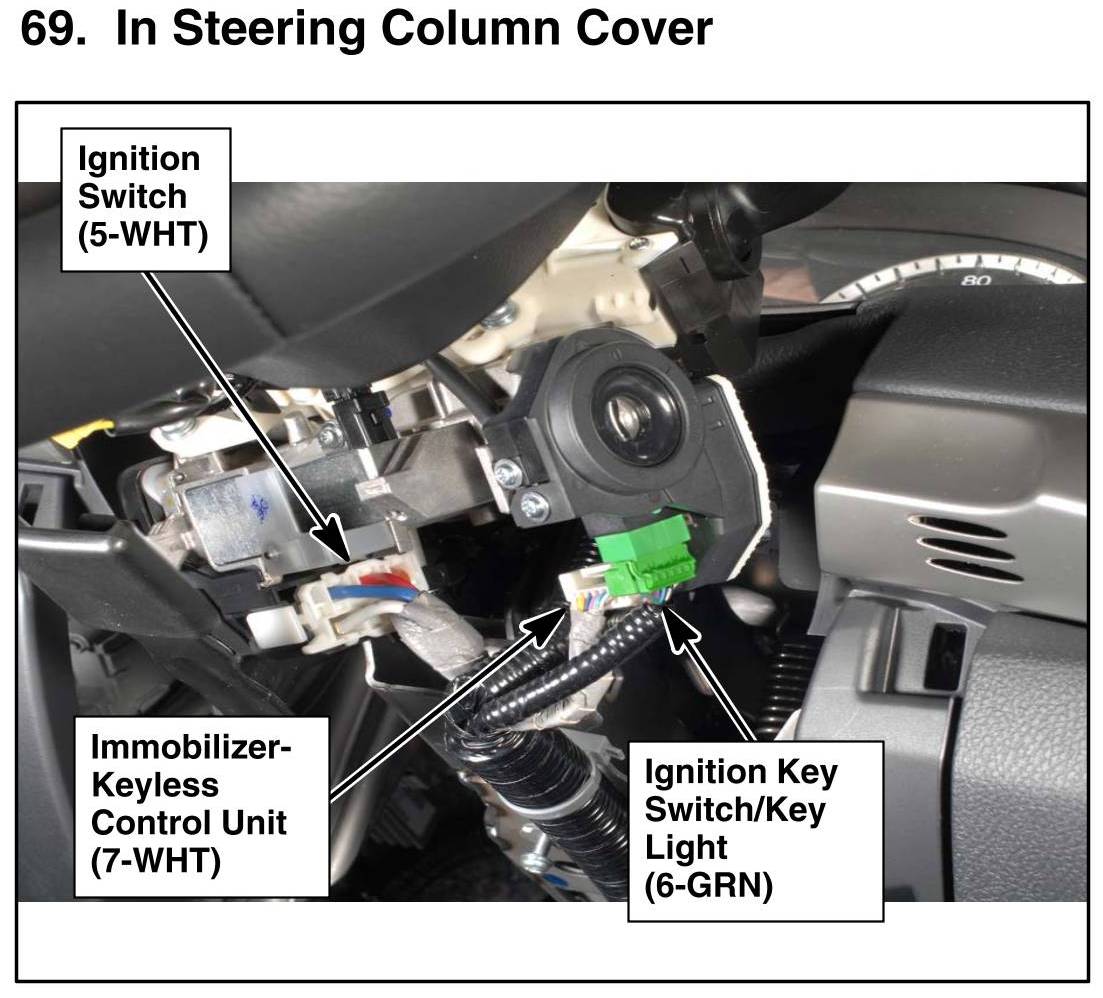 69. In Steering Column Cover

Ignition Switch (5-WHT)

80

Immobilizer-Keyless Control Unit (7-WHT)

Ignition Key Switch/Key Light (6-GRN)