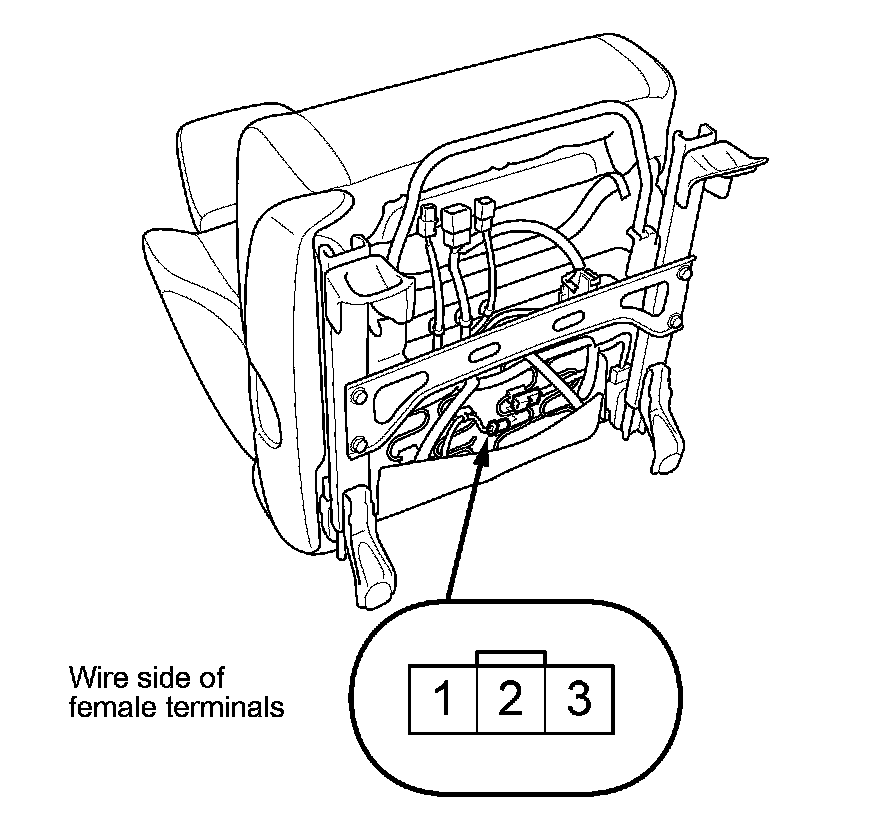 Wire side of female terminals

1 2 3