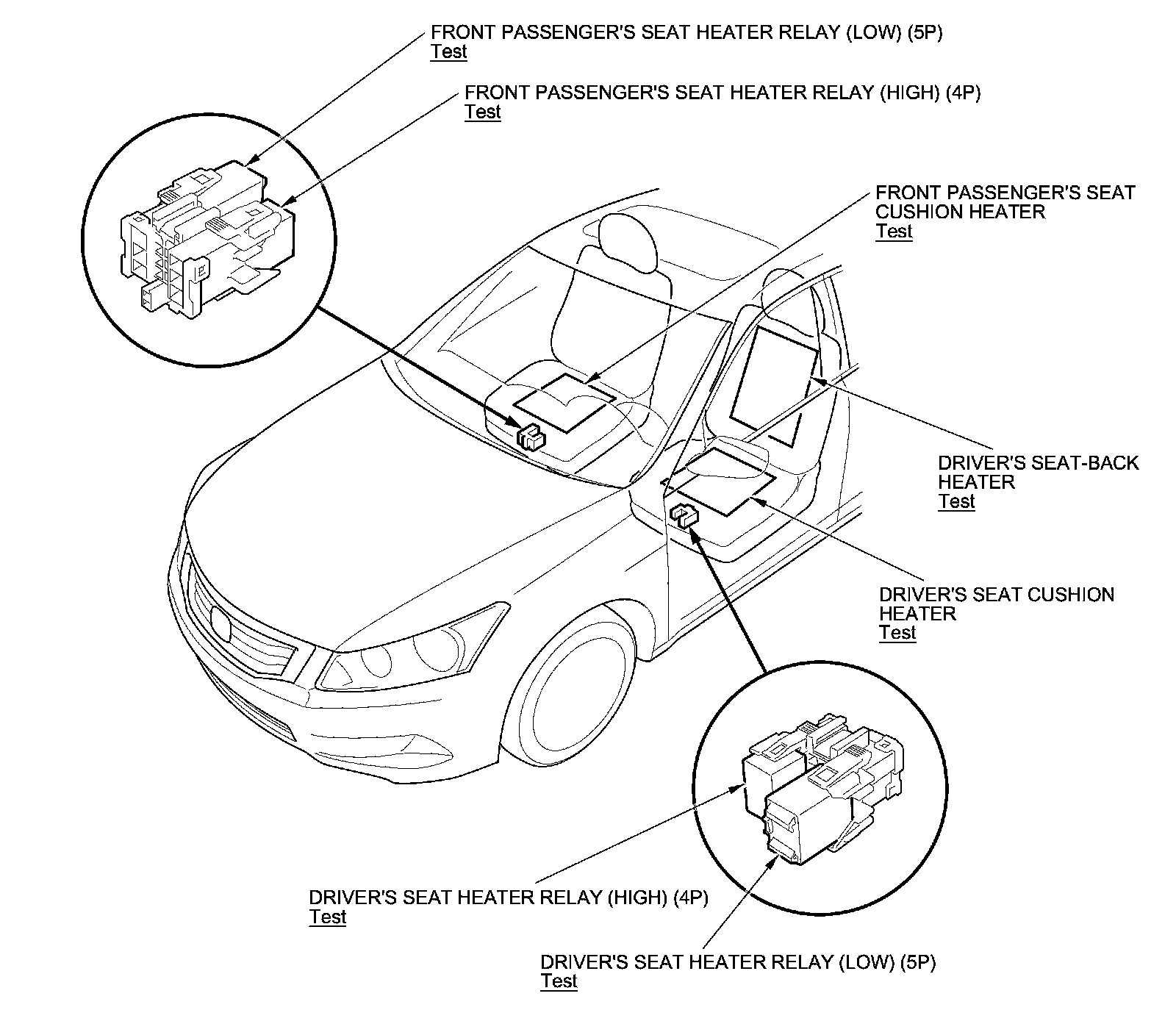 FRONT PASSENGER'S SEAT HEATER RELAY (LOW) (5P)
Test

FRONT PASSENGER'S SEAT HEATER RELAY (HIGH) (4P)
Test

FRONT PASSENGER'S SEAT CUSHION HEATER
Test

DRIVER'S SEAT-BACK HEATER
Test

DRIVER'S SEAT CUSHION HEATER
Test

DRIVER'S SEAT HEATER RELAY (HIGH) (4P)
Test

DRIVER'S SEAT HEATER RELAY (LOW) (5P)
Test