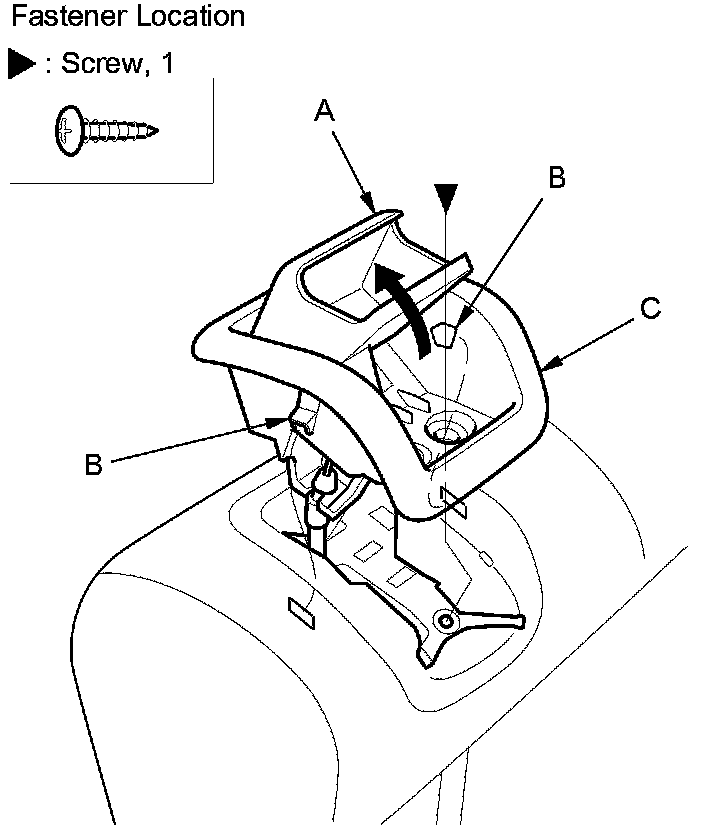 Fastener Location

▶ : Screw, 1

A

B

C

B