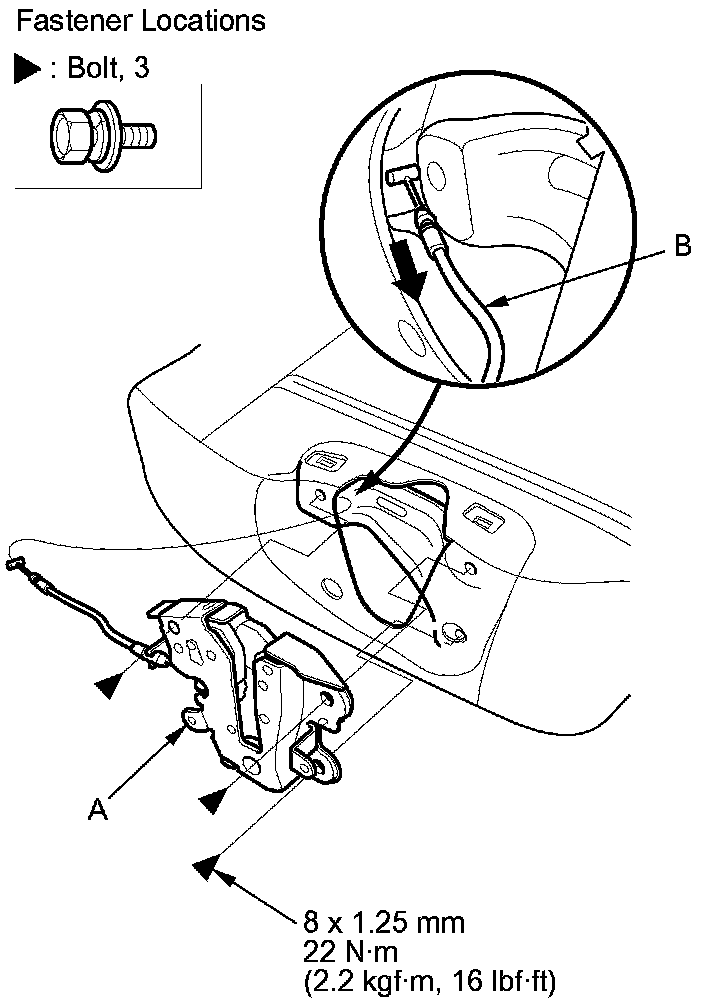 Fastener Locations

▶ : Bolt, 3

B

A

8 x 1.25 mm
22 N·m
(2.2 kgf·m, 16 lbf·ft)