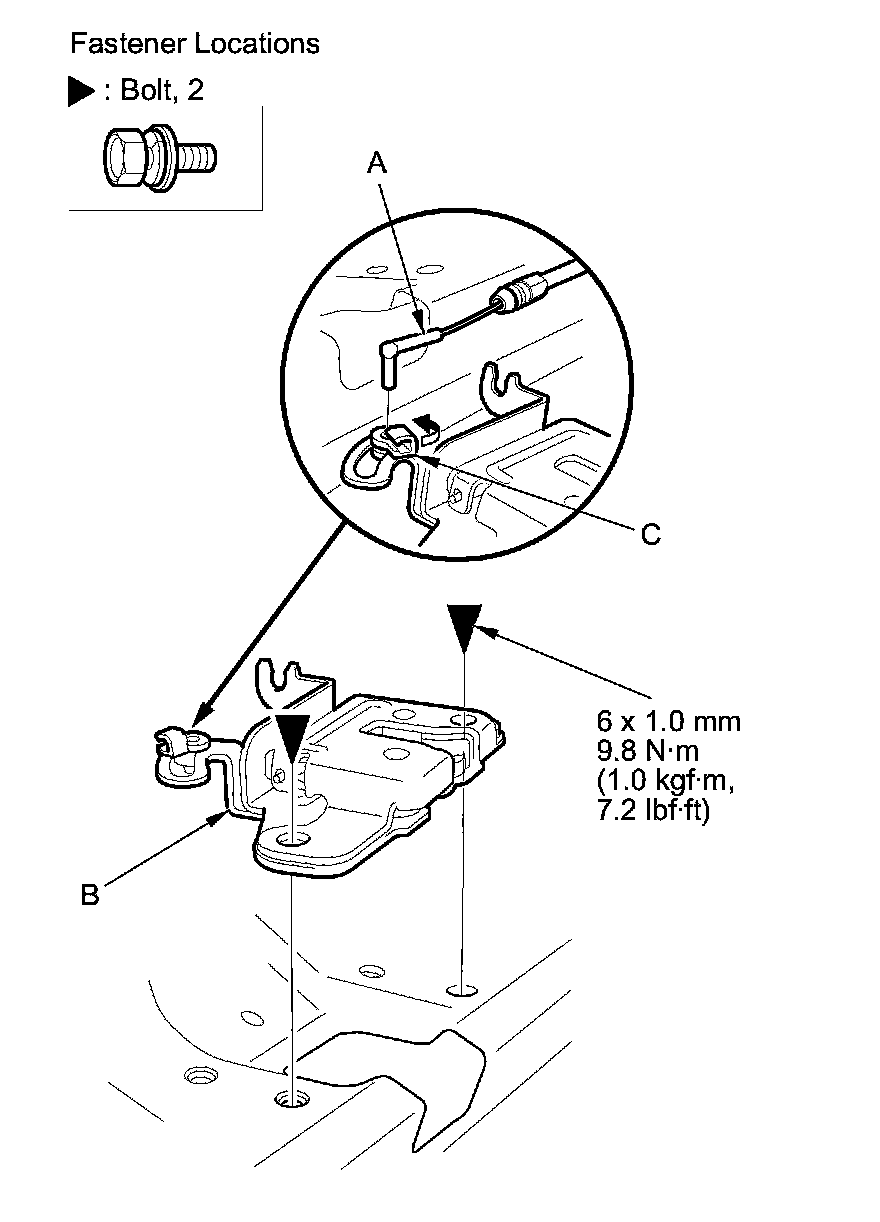 Fastener Locations

▶ : Bolt, 2

A

C

6 x 1.0 mm
9.8 N·m
(1.0 kgf·m,
7.2 lbf·ft)

B