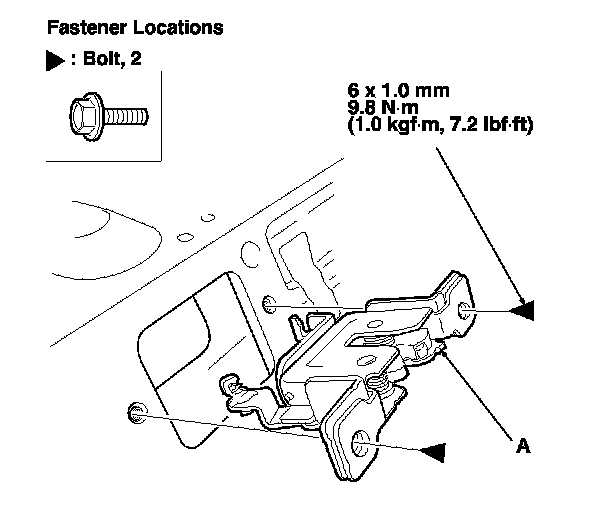 Fastener Locations

▶ : Bolt, 2

6 x 1.0 mm
9.8 N·m
(1.0 kgf·m, 7.2 lbf·ft)

A