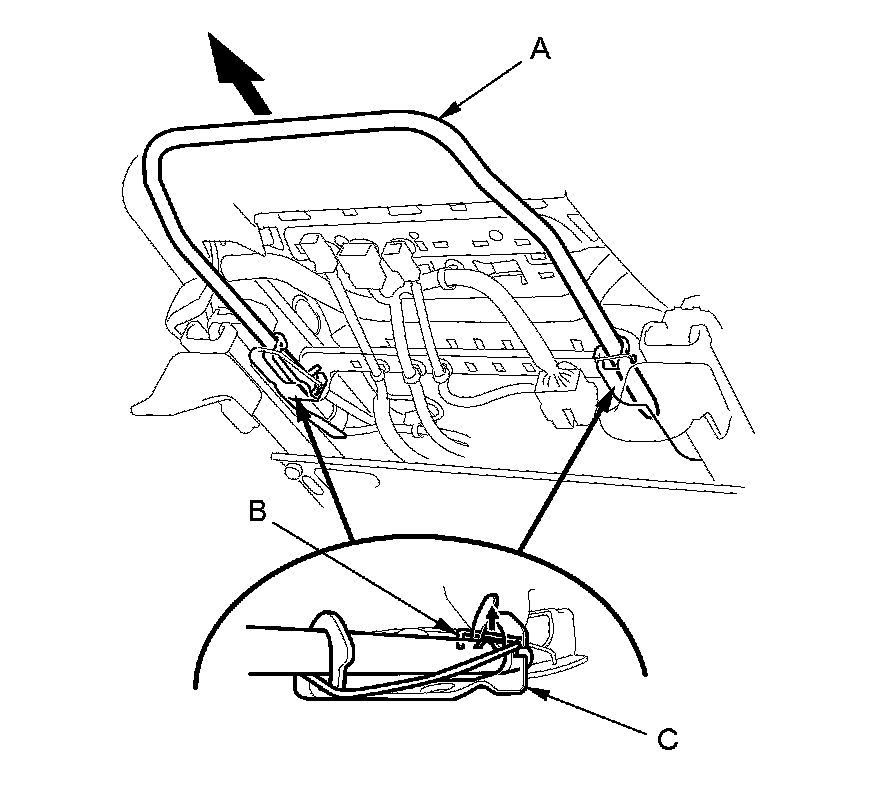 A

B

C