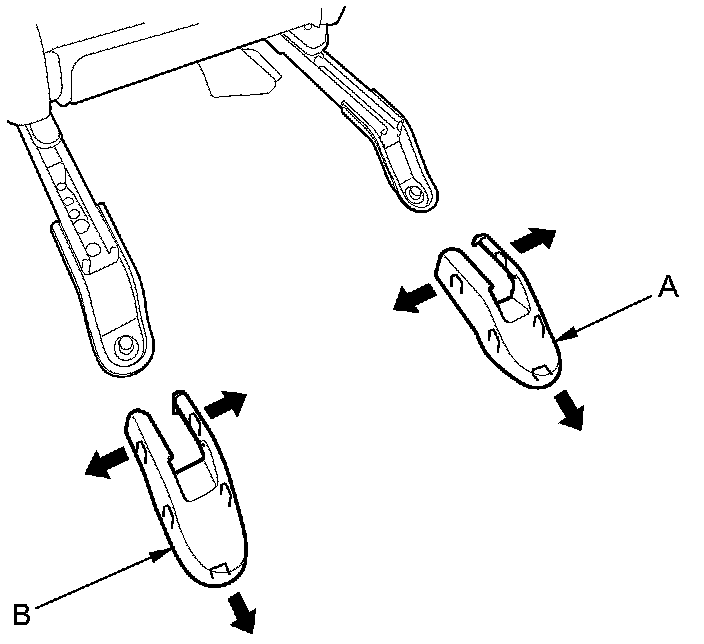 A

B