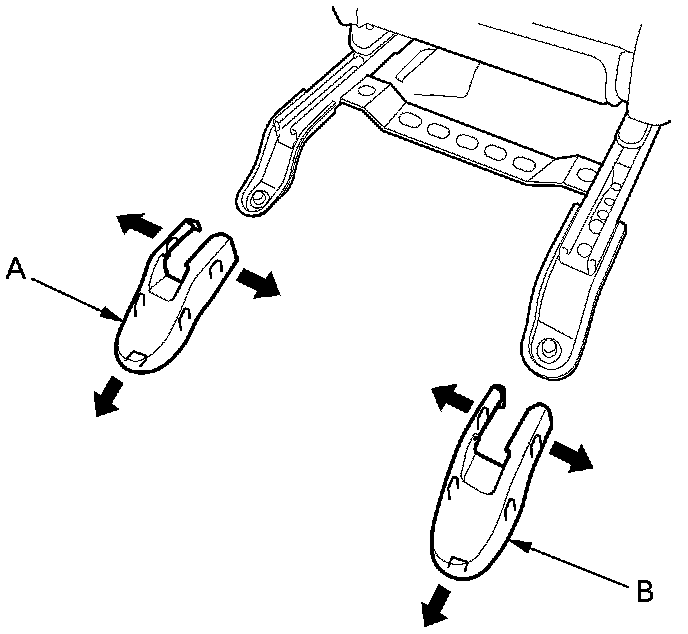 A

B