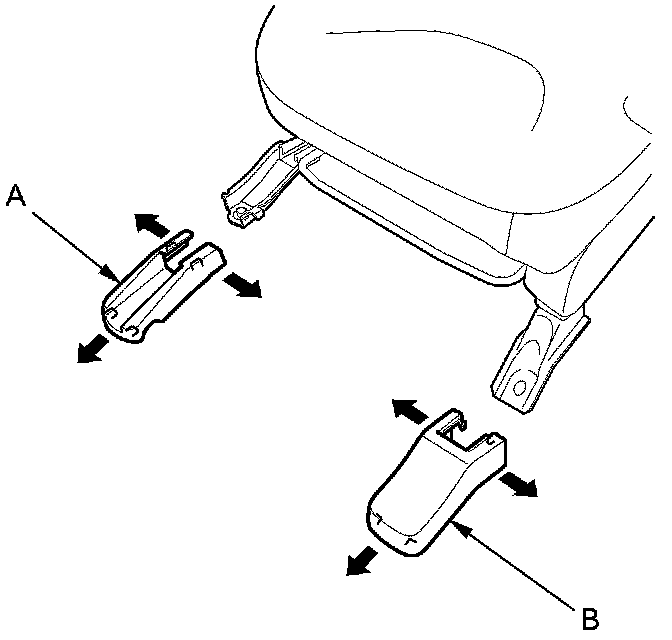 A

B