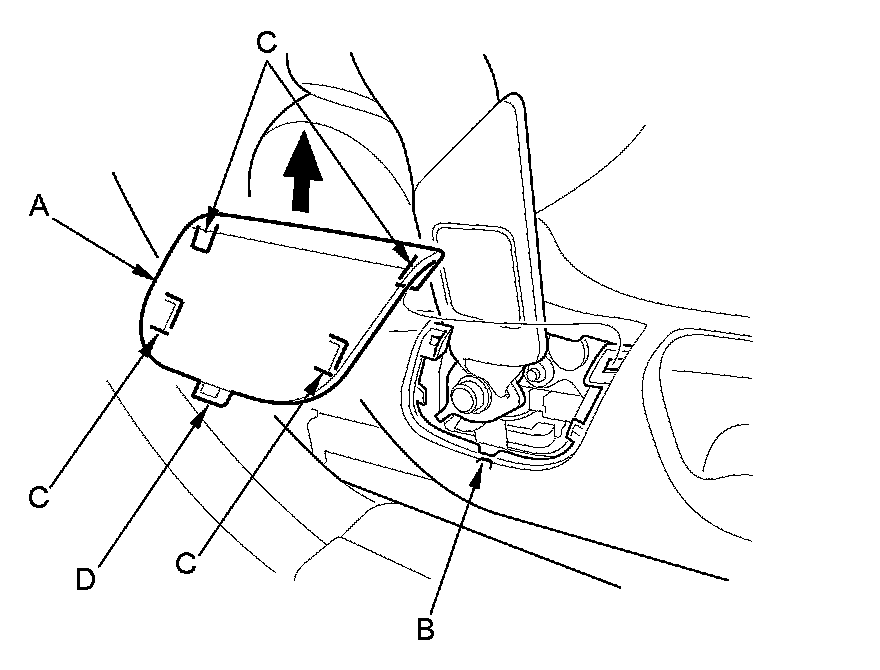 C
A
C
D
C
B