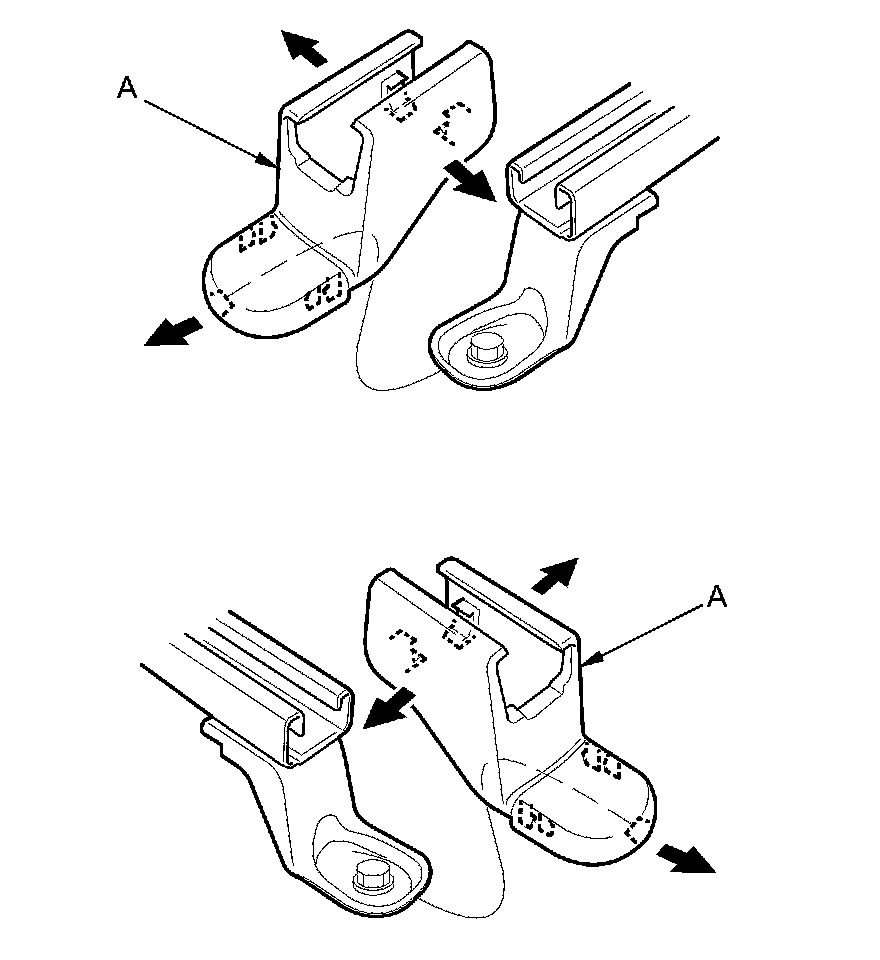 A

A