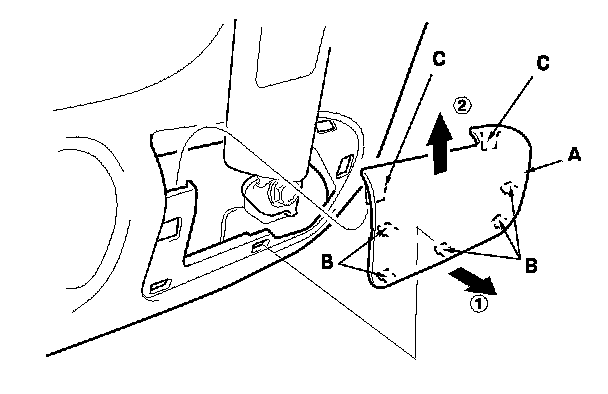 C
C
②
A
B
B
①